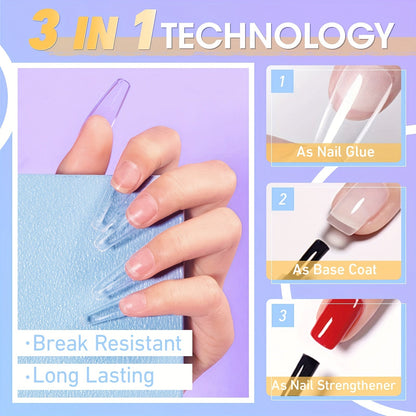 3 IN 1 TECHNOLOGY

·Break Resistant
·Long Lasting

1
As Nail Glue

2
As Base Coat

3
As Nail Strengthener