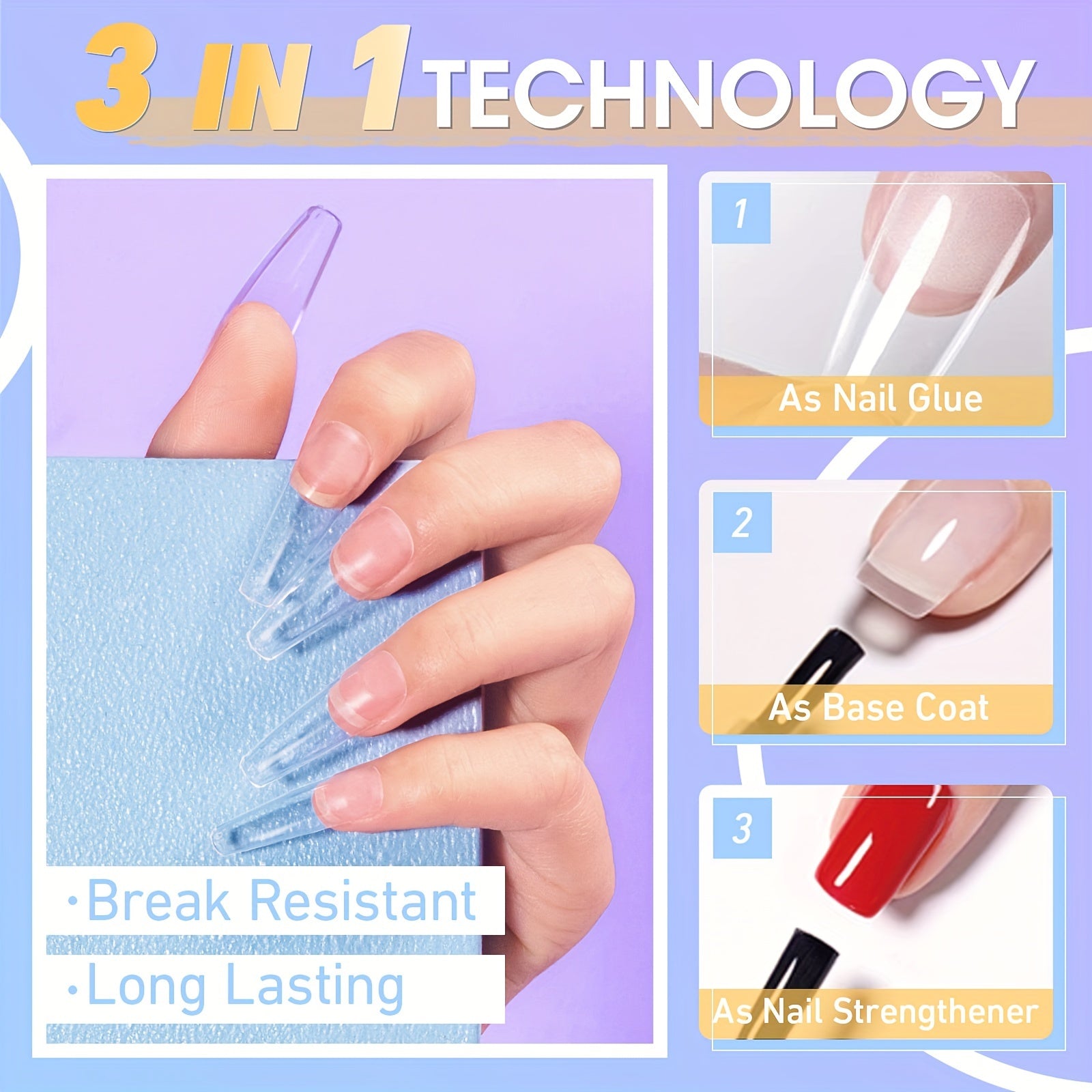 3 IN 1 TECHNOLOGY

·Break Resistant
·Long Lasting

1
As Nail Glue

2
As Base Coat

3
As Nail Strengthener