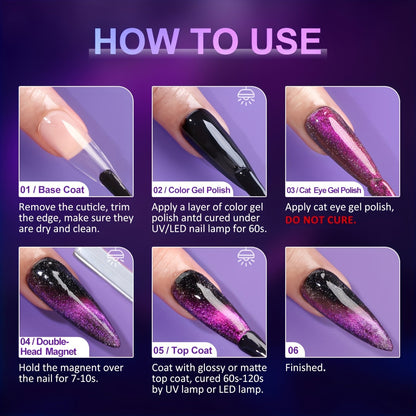 HOW TO USE

01 / Base Coat

Remove the cuticle, trim the edge, make sure they are dry and clean.

02 / Color Gel Polish

Apply a layer of color gel polish antd cured under UV/LED nail lamp for 60s.

03 / Cat Eye Gel Polish

Apply cat eye gel polish, DO NOT CURE.

04 / Double-Head Magnet

Hold the magnent over the nail for 7-10s.

05 / Top Coat

Coat with glossy or matte top coat, cured 60s-120s by UV lamp or LED lamp.

06

Finished.