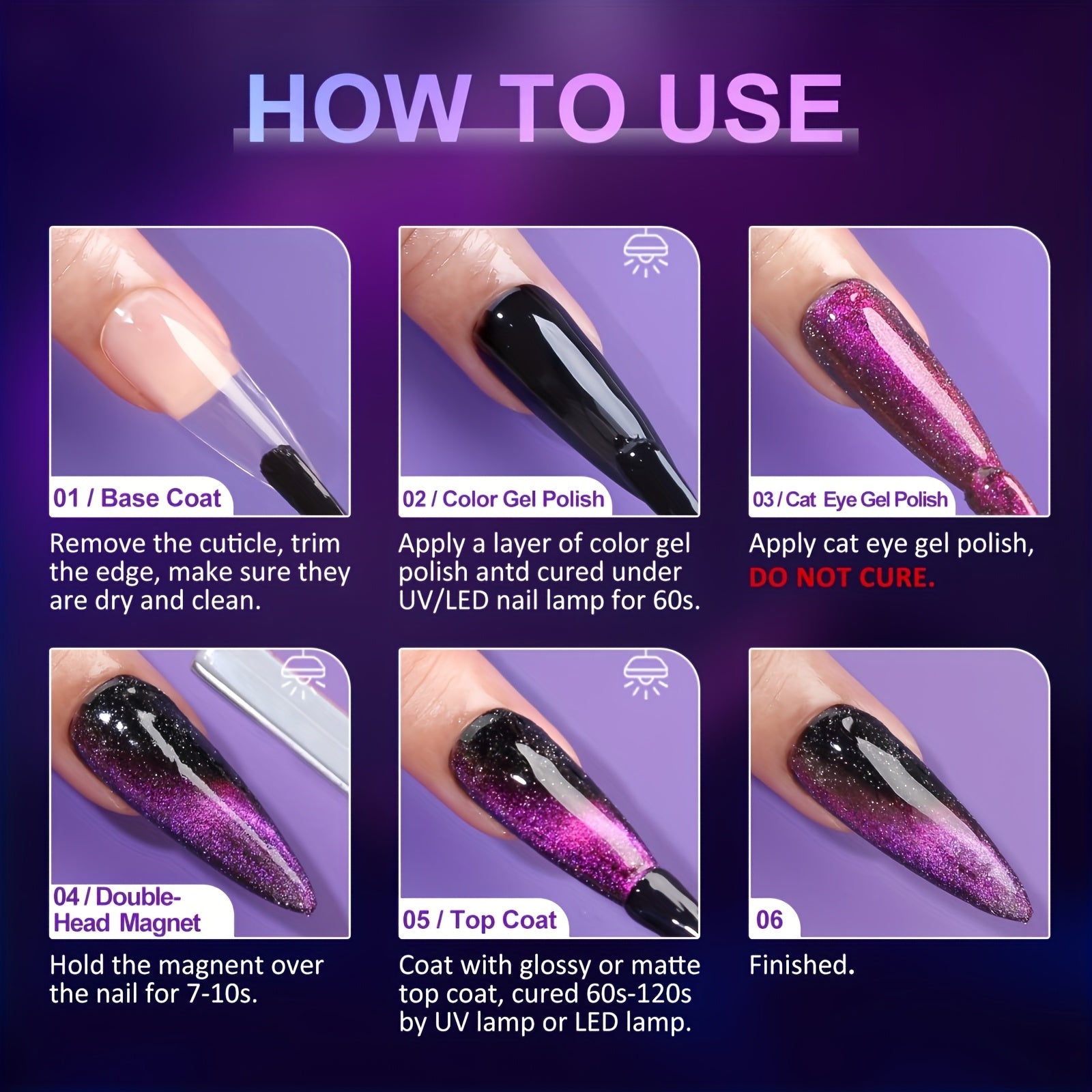 HOW TO USE

01 / Base Coat

Remove the cuticle, trim the edge, make sure they are dry and clean.

02 / Color Gel Polish

Apply a layer of color gel polish antd cured under UV/LED nail lamp for 60s.

03 / Cat Eye Gel Polish

Apply cat eye gel polish, DO NOT CURE.

04 / Double-Head Magnet

Hold the magnent over the nail for 7-10s.

05 / Top Coat

Coat with glossy or matte top coat, cured 60s-120s by UV lamp or LED lamp.

06

Finished.