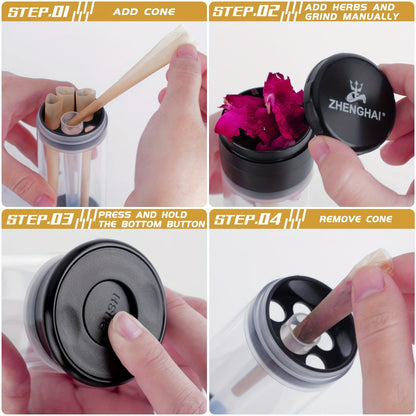 STEP.01 ADD CONE

STEP.02 ADD HERBS AND GRIND MANUALLY

ZHENGHAI®

STEP.03 PRESS AND HOLD THE BOTTOM BUTTON

PUSH

STEP.04 REMOVE CONE