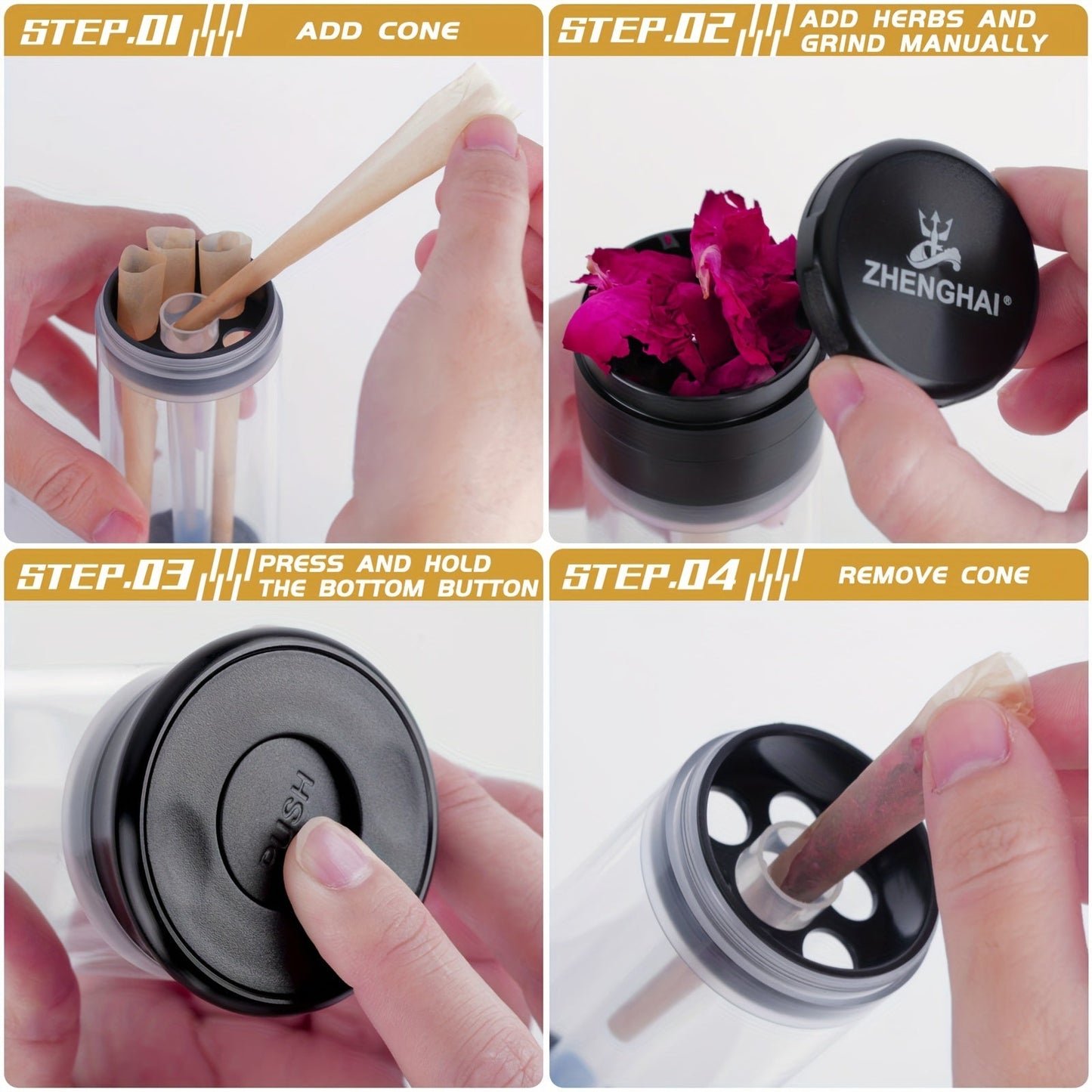 STEP.01 ADD CONE

STEP.02 ADD HERBS AND GRIND MANUALLY

ZHENGHAI®

STEP.03 PRESS AND HOLD THE BOTTOM BUTTON

PUSH

STEP.04 REMOVE CONE