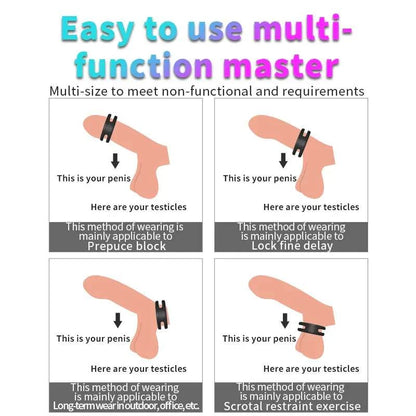 Easy to use multi-function master

Multi-size to meet non-functional and requirements

This is your penis

Here are your testicles

This method of wearing is mainly applicable to
Prepuce block

This is your penis

Here are your testicles

This method of wearing is mainly applicable to
Lock fine delay

This is your penis

Here are your testicles

This method of wearing is mainly applicable to
Long-term wear in outdoor, office, etc.

This is your penis

Here are your testicles

This method of wearing is mainly applicable to
Scrotal restraint exercise