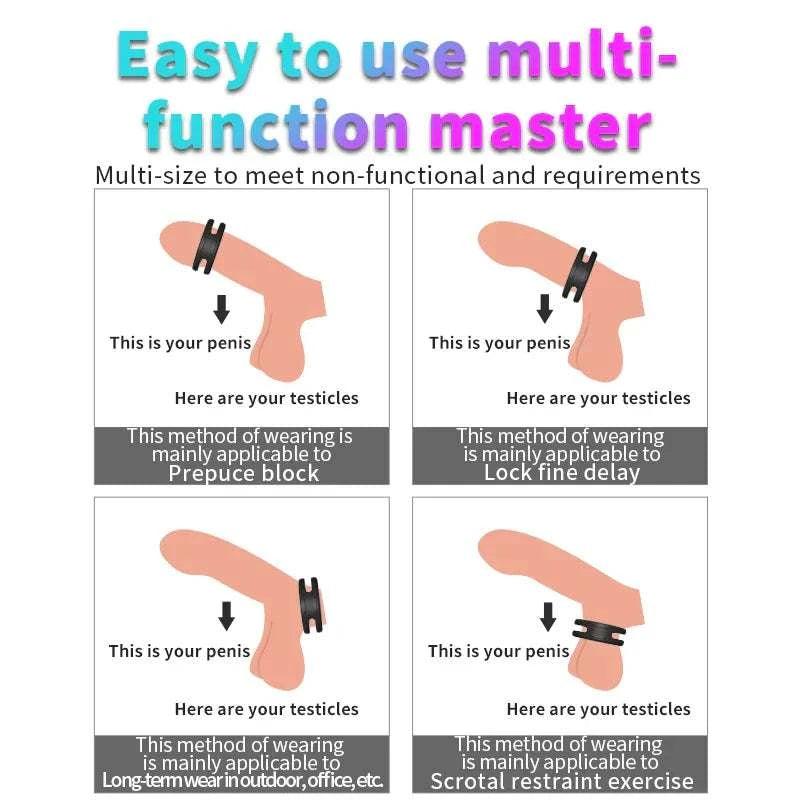 Easy to use multi-function master

Multi-size to meet non-functional and requirements

This is your penis

Here are your testicles

This method of wearing is mainly applicable to Prepuce block

This is your penis

Here are your testicles

This method of wearing is mainly applicable to Lock fine delay

This is your penis

Here are your testicles

This method of wearing is mainly applicable to Long-term wear in outdoor, office, etc.

This is your penis

Here are your testicles

This method of wearing is mainly applicable to Scrotal restraint exercise