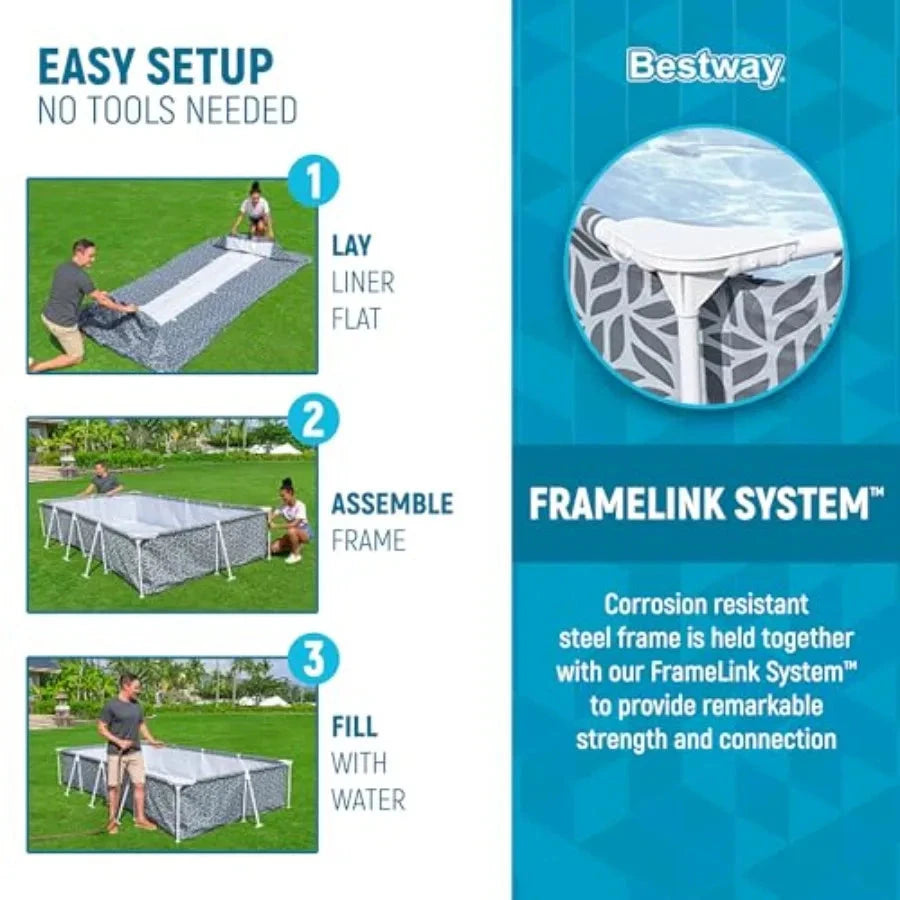 EASY SETUP
NO TOOLS NEEDED

1
LAY
LINER
FLAT

2
ASSEMBLE
FRAME

3
FILL
WITH
WATER

Bestway

FRAMELINK SYSTEM™

Corrosion resistant steel frame is held together with our FrameLink System™ to provide remarkable strength and connection