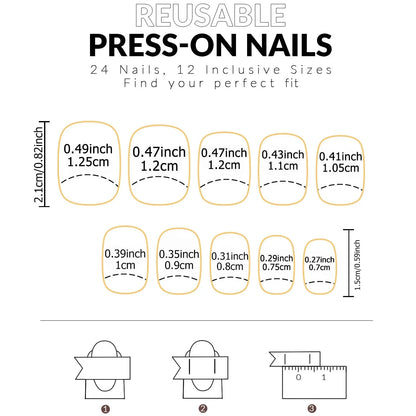 REUSABLE
PRESS-ON NAILS
24 Nails, 12 Inclusive Sizes
Find your perfect fit

2.1cm/0.82inch

0.49inch
1.25cm

0.47inch
1.2cm

0.47inch
1.2cm

0.43inch
1.1cm

0.41inch
1.05cm

0.39inch
1cm

0.35inch
0.9cm

0.31inch
0.8cm

0.29inch
0.75cm

0.27inch
0.7cm

1.5cm/0.59inch

0 1

1 2 3