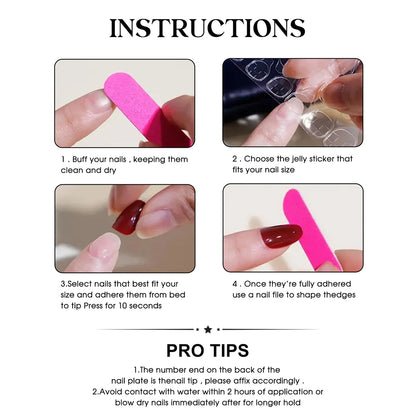 INSTRUCTIONS

1 . Buff your nails , keeping them clean and dry

2 . Choose the jelly sticker that fits your nail size

3.Select nails that best fit your size and adhere them from bed to tip Press for 10 seconds

4 . Once they're fully adhered use a nail file to shape thedges

PRO TIPS

1.The number end on the back of the nail plate is thenail tip , please affix accordingly .
2.Avoid contact with water within 2 hours of application or blow dry nails immediately after for longer hold