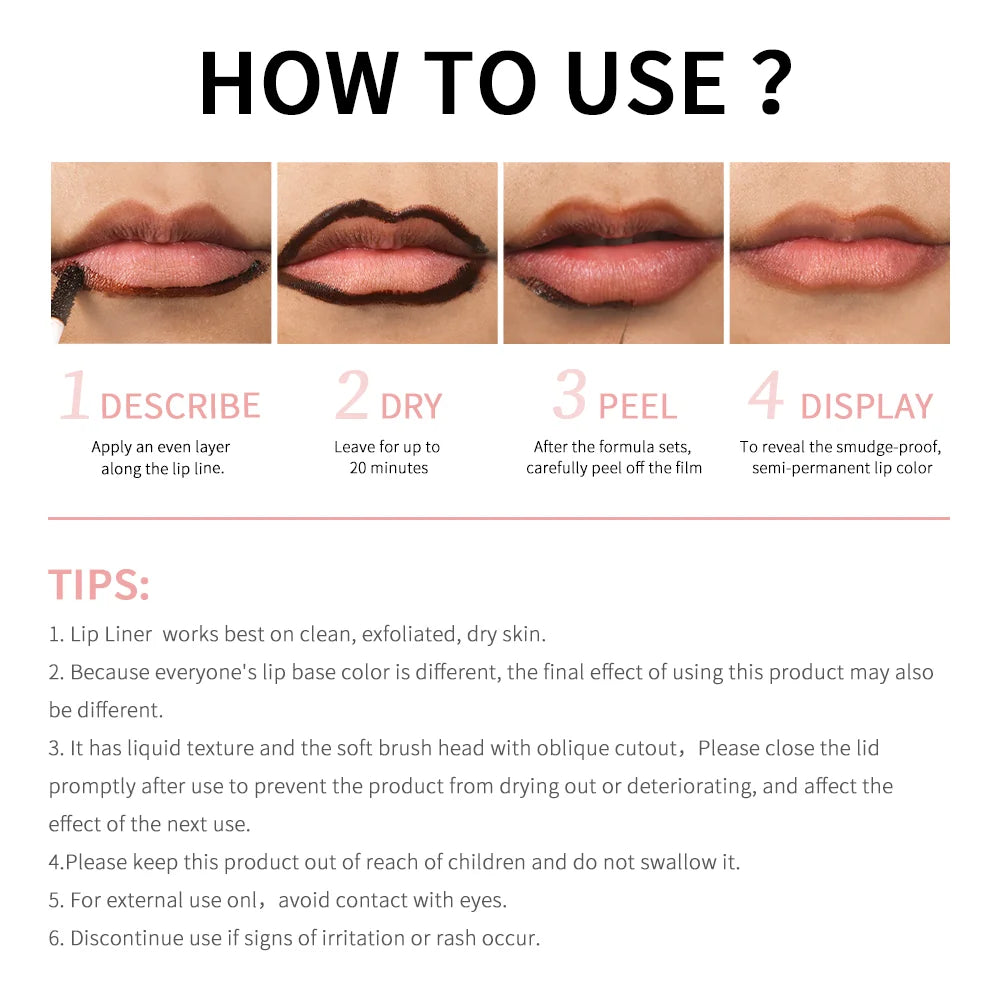 HOW TO USE ?

1 DESCRIBE
Apply an even layer along the lip line.

2 DRY
Leave for up to 20 minutes

3 PEEL
After the formula sets, carefully peel off the film

4 DISPLAY
To reveal the smudge-proof, semi-permanent lip color

TIPS:

1. Lip Liner works best on clean, exfoliated, dry skin.

2. Because everyone's lip base color is different, the final effect of using this product may also be different.

3. It has liquid texture and the soft brush head with oblique cutout，Please close the lid promptly after use to prevent the product from drying out or deteriorating, and affect the effect of the next use.

4.Please keep this product out of reach of children and do not swallow it.

5. For external use onl，avoid contact with eyes.

6. Discontinue use if signs of irritation or rash occur.