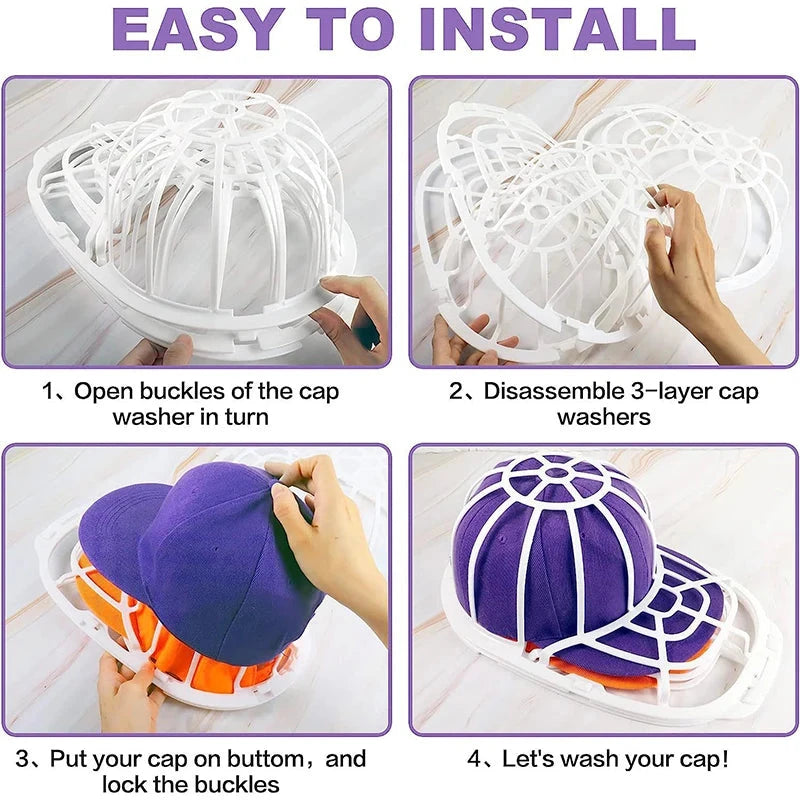 EASY TO INSTALL

1、Open buckles of the cap washer in turn

2、Disassemble 3-layer cap washers

3、Put your cap on buttom，and lock the buckles

4、Let's wash your cap!