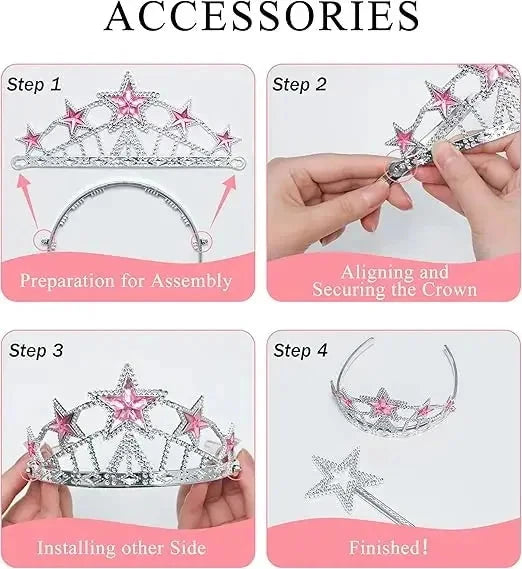 ACCESSORIES

Step 1

Preparation for Assembly

Step 2

Aligning and Securing the Crown

Step 3

Installing other Side

Step 4

Finished!