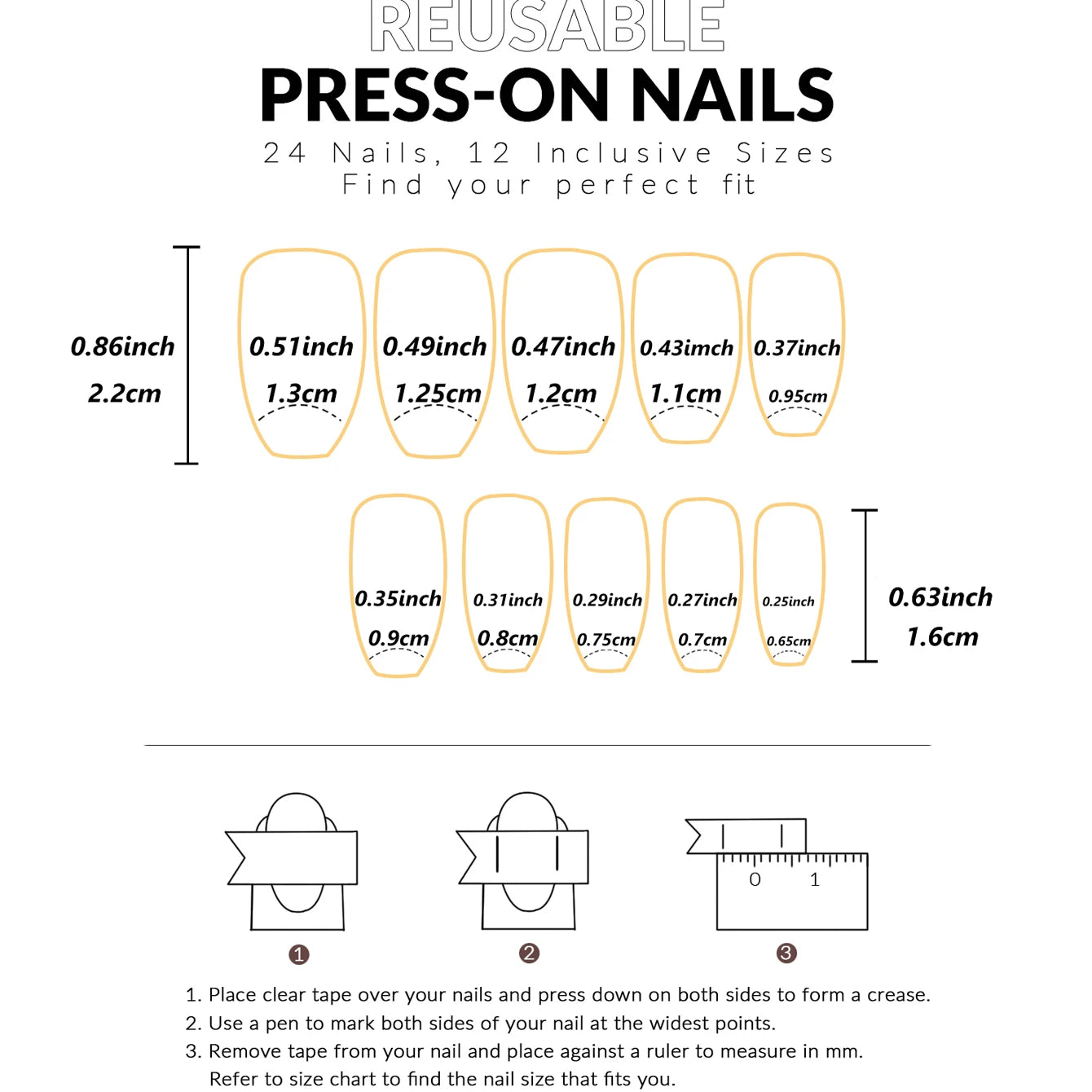 REUSABLE
PRESS-ON NAILS
24 Nails, 12 Inclusive Sizes
Find your perfect fit

0.86inch
2.2cm

0.51inch
1.3cm

0.49inch
1.25cm

0.47inch
1.2cm

0.43imch
1.1cm

0.37inch
0.95cm

0.35inch
0.9cm

0.31inch
0.8cm

0.29inch
0.75cm

0.27inch
0.7cm

0.25inch
0.65cm

0.63inch
1.6cm

0 1

1

2

3

1. Place clear tape over your nails and press down on both sides to form a crease.
2. Use a pen to mark both sides of your nail at the widest points.
3. Remove tape from your nail and place against a ruler to measure in mm. Refer to size chart to find the nail size that fits you.