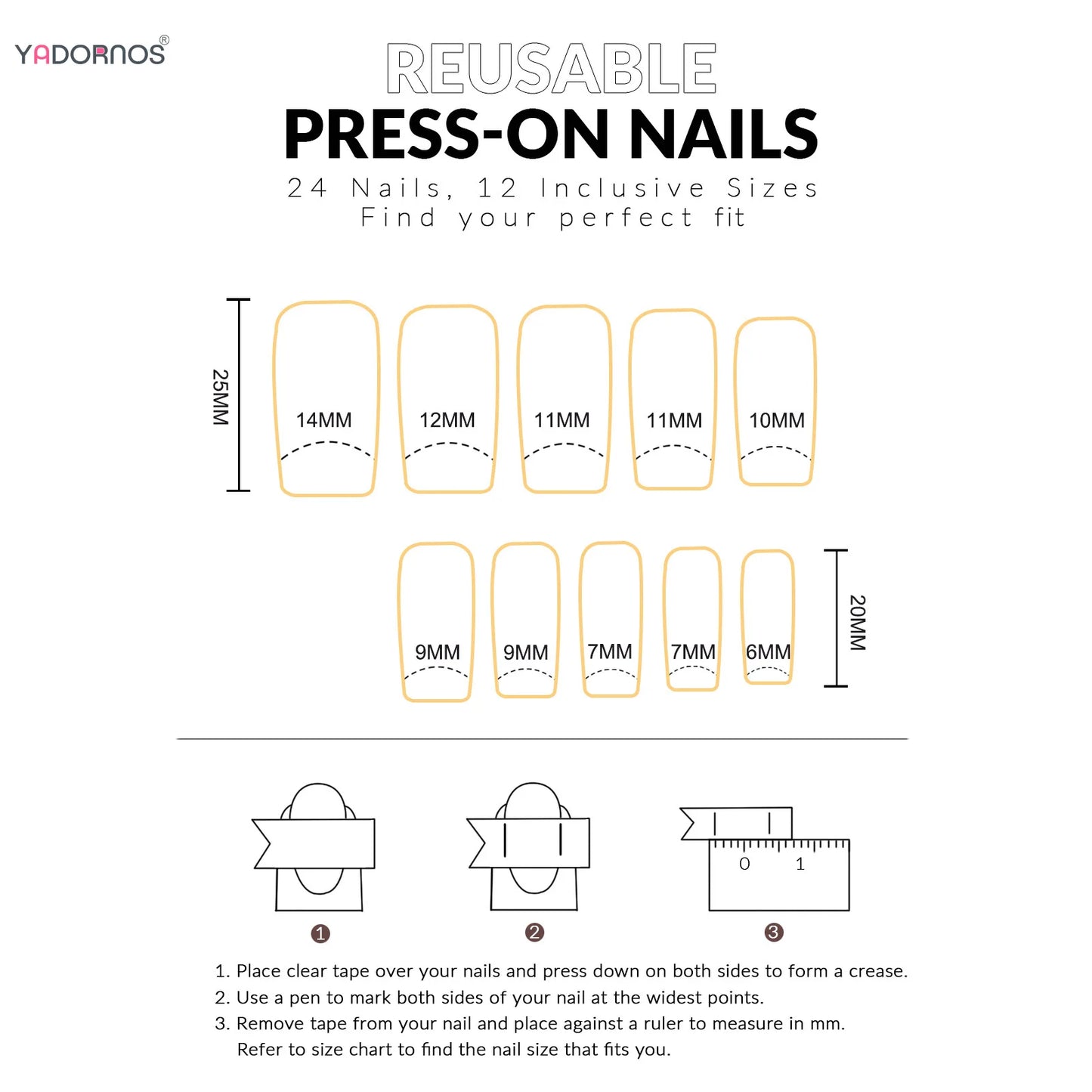 YADORNOS®

REUSABLE
PRESS-ON NAILS
24 Nails, 12 Inclusive Sizes
Find your perfect fit

25MM

14MM 12MM 11MM 11MM 10MM

9MM 9MM 7MM 7MM 6MM

20MM

0 1

1 2 3

1. Place clear tape over your nails and press down on both sides to form a crease.
2. Use a pen to mark both sides of your nail at the widest points.
3. Remove tape from your nail and place against a ruler to measure in mm. Refer to size chart to find the nail size that fits you.