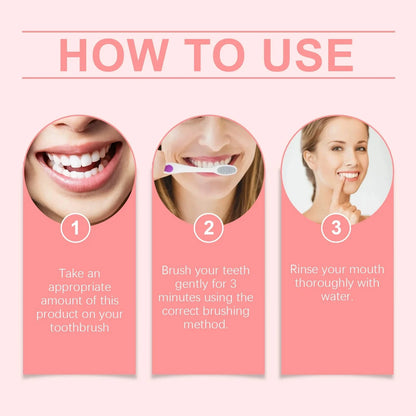 HOW TO USE

1

Take an appropriate amount of this product on your toothbrush

2

Brush your teeth gently for 3 minutes using the correct brushing method.

3

Rinse your mouth thoroughly with water.