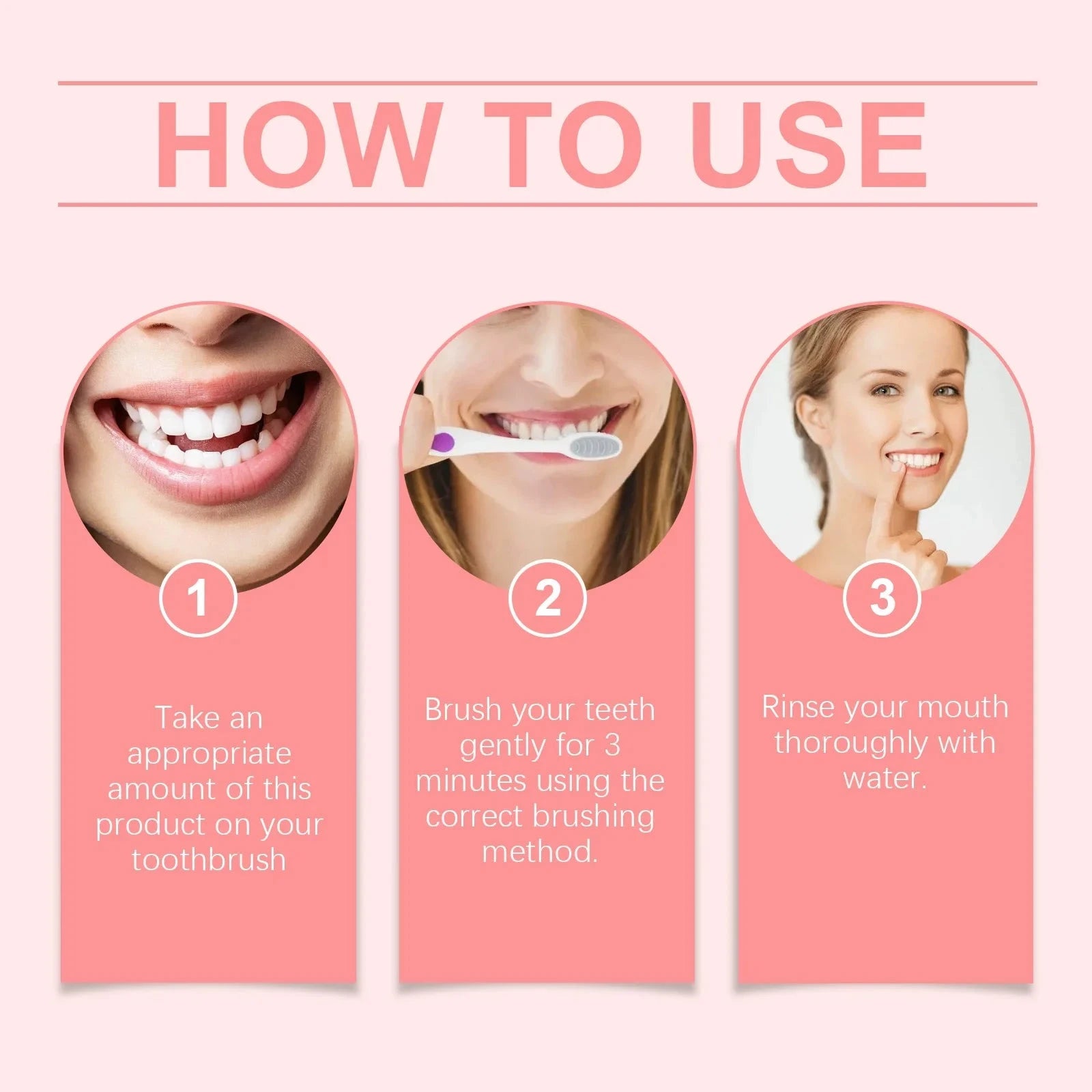 HOW TO USE

1

Take an appropriate amount of this product on your toothbrush

2

Brush your teeth gently for 3 minutes using the correct brushing method.

3

Rinse your mouth thoroughly with water.