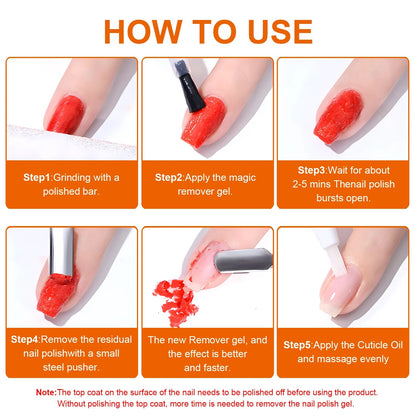 HOW TO USE

Step1:Grinding with a polished bar.

Step2:Apply the magic remover gel.

Step3:Wait for about 2-5 mins Thenail polish bursts open.

Step4:Remove the residual nail polishwith a small steel pusher.

The new Remover gel, and the effect is better and faster.

Step5:Apply the Cuticle Oil and massage evenly

Note:The top coat on the surface of the nail needs to be polished off before using the product. Without polishing the top coat, more time is needed to remover the nail polish gel.