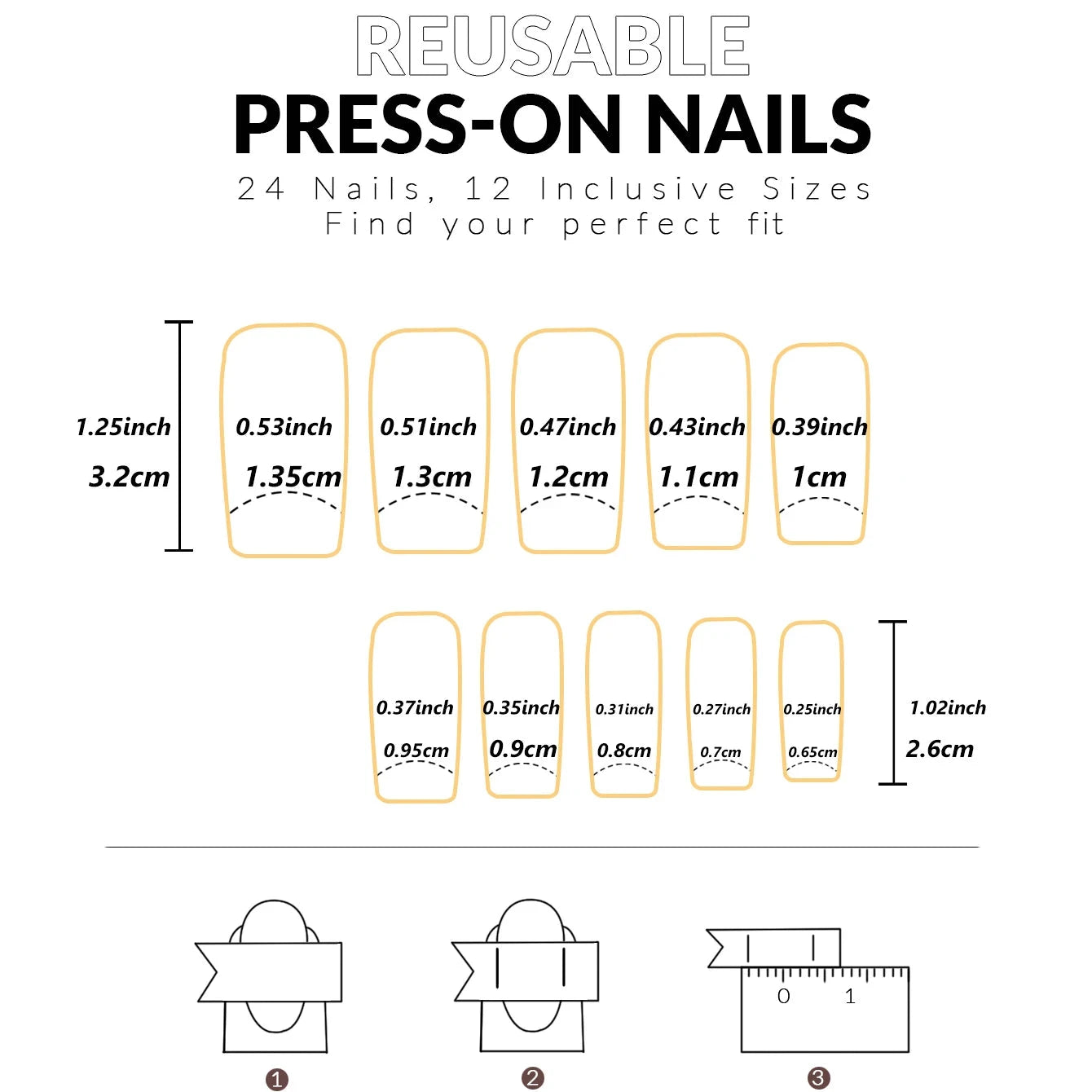 REUSABLE
PRESS-ON NAILS
24 Nails, 12 Inclusive Sizes
Find your perfect fit

1.25inch
3.2cm

0.53inch
1.35cm

0.51inch
1.3cm

0.47inch
1.2cm

0.43inch
1.1cm

0.39inch
1cm

0.37inch
0.95cm

0.35inch
0.9cm

0.31inch
0.8cm

0.27inch
0.7cm

0.25inch
0.65cm

1.02inch
2.6cm

0 1

❶ ❷ ❸