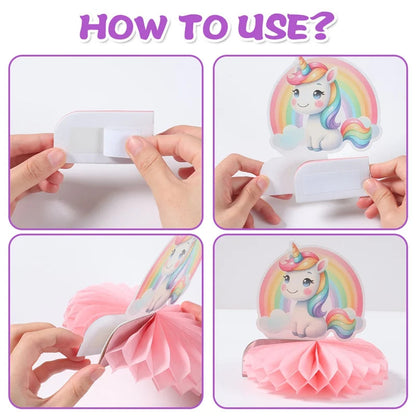 HOW TO USE?