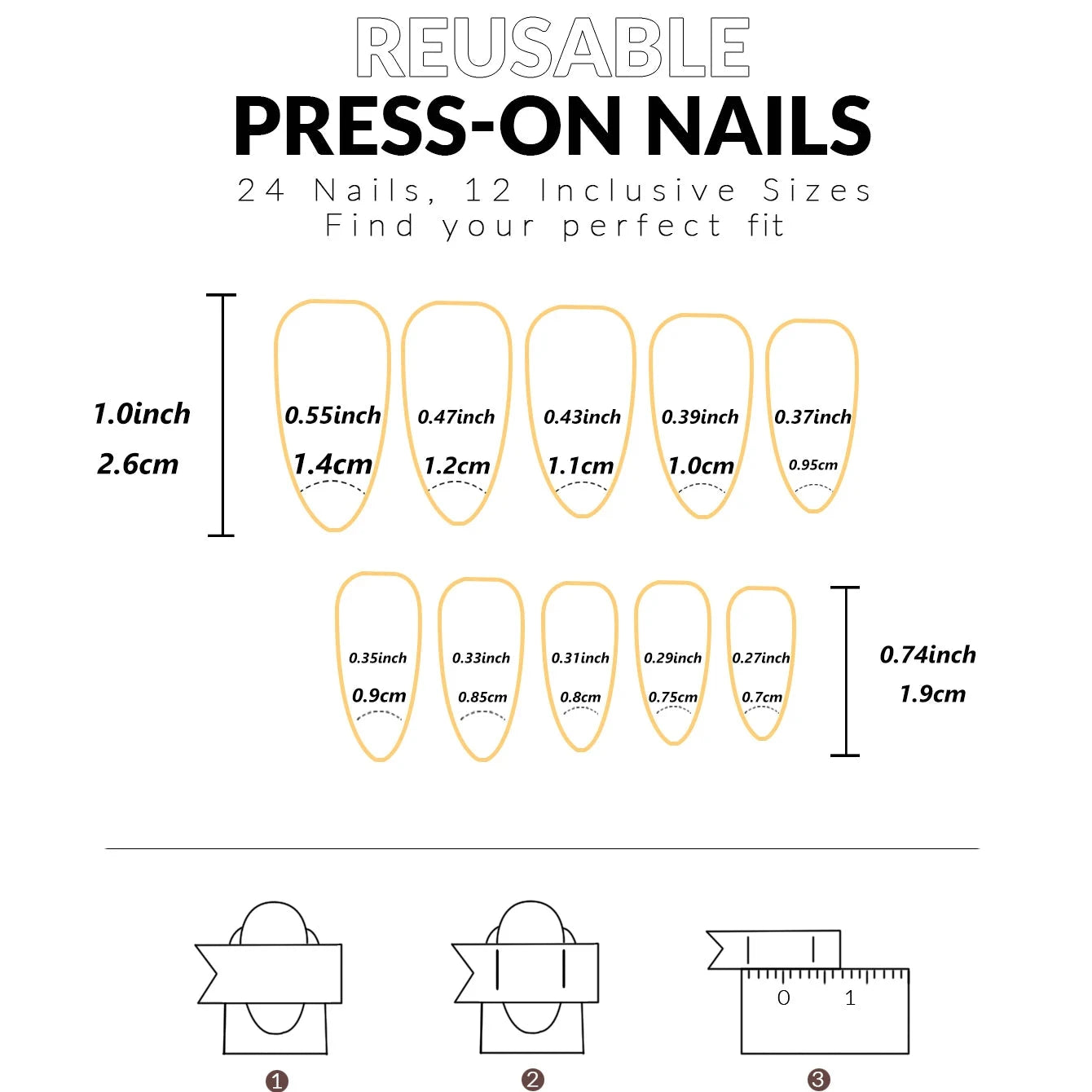 REUSABLE
PRESS-ON NAILS
24 Nails, 12 Inclusive Sizes
Find your perfect fit

1.0inch
2.6cm

0.55inch
1.4cm

0.47inch
1.2cm

0.43inch
1.1cm

0.39inch
1.0cm

0.37inch
0.95cm

0.35inch
0.9cm

0.33inch
0.85cm

0.31inch
0.8cm

0.29inch
0.75cm

0.27inch
0.7cm

0.74inch
1.9cm

0 1

❶ ❷ ❸