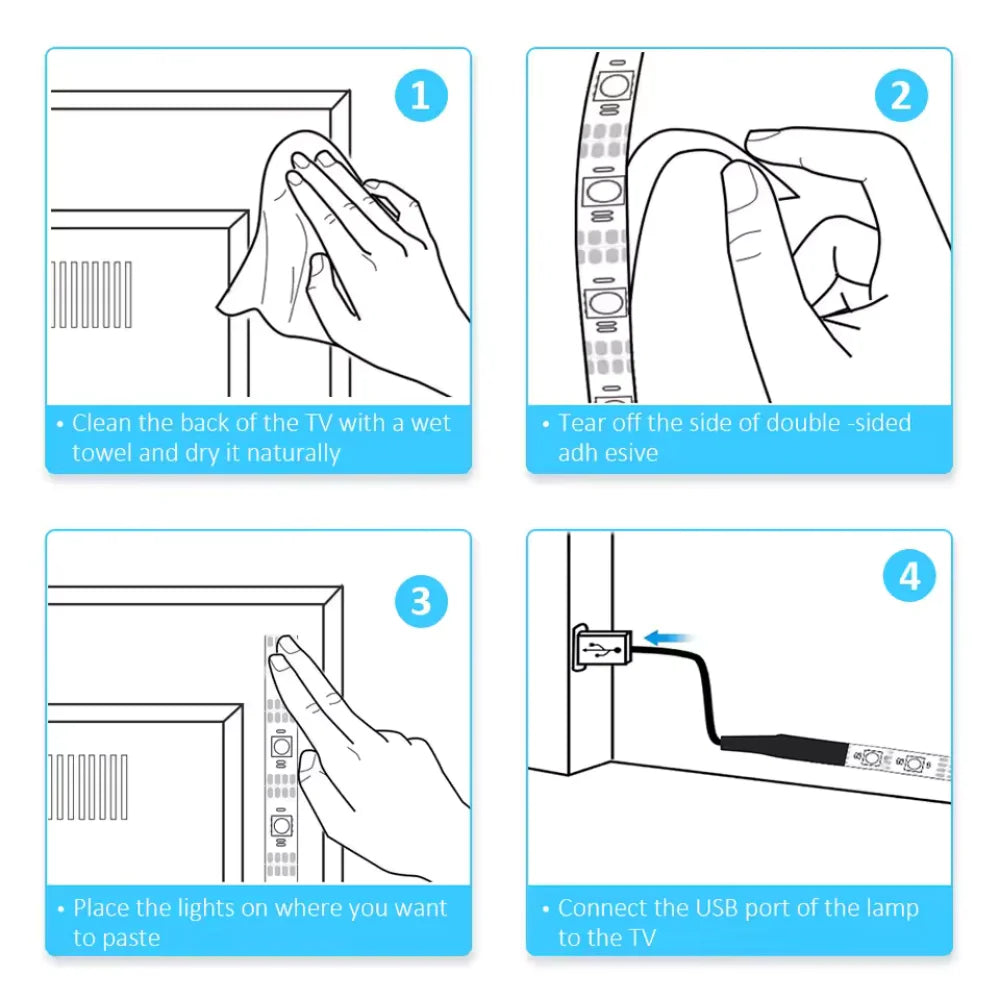 1

• Clean the back of the TV with a wet towel and dry it naturally

2

• Tear off the side of double -sided adh esive

3

• Place the lights on where you want to paste

4

• Connect the USB port of the lamp to the TV