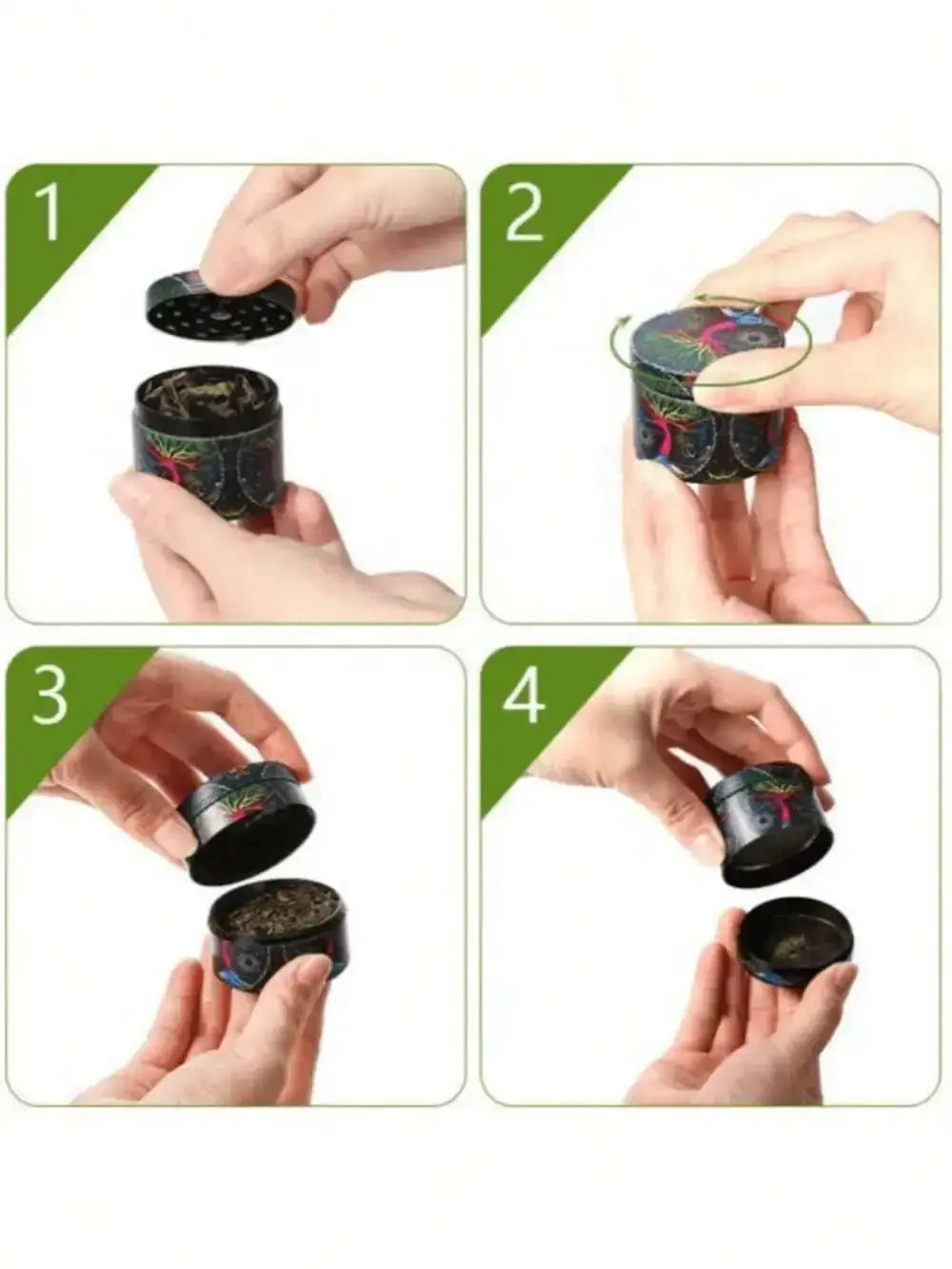 1

2

3

4