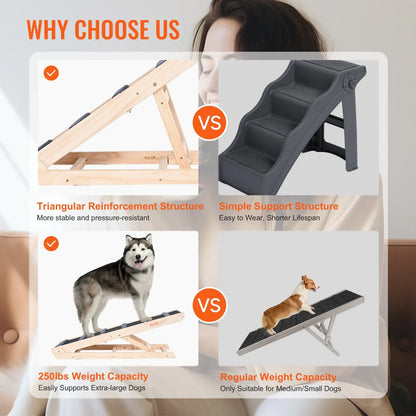 WHY CHOOSE US

VS

Triangular Reinforcement Structure
More stable and pressure-resistant

Simple Support Structure
Easy to Wear, Shorter Lifespan

VS

250lbs Weight Capacity
Easily Supports Extra-large Dogs

Regular Weight Capacity
Only Suitable for Medium/Small Dogs