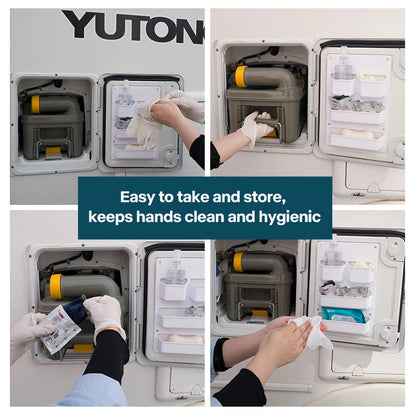 YUTON

Easy to take and store,
keeps hands clean and hygienic