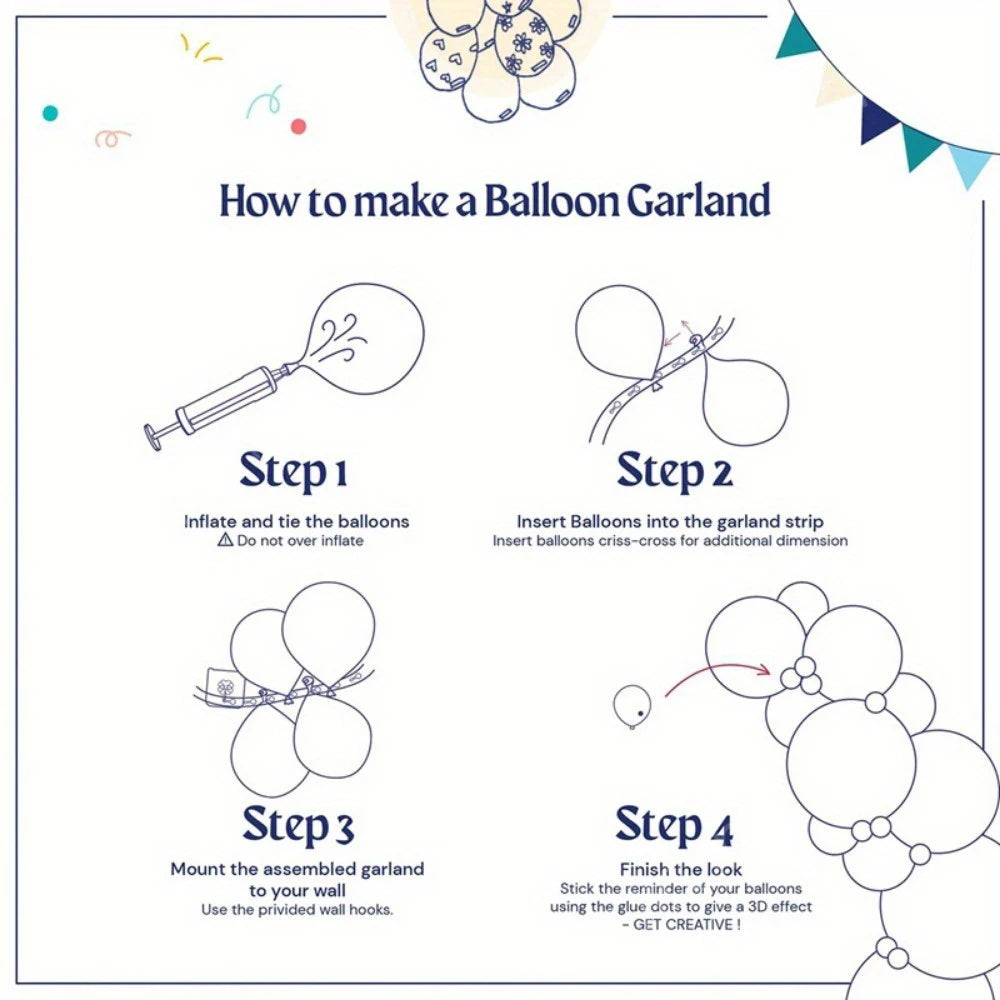 How to make a Balloon Garland

Step 1

Inflate and tie the balloons
⚠ Do not over inflate

Step 2

Insert Balloons into the garland strip
Insert balloons criss-cross for additional dimension

Step 3

Mount the assembled garland to your wall
Use the privided wall hooks.

Step 4

Finish the look
Stick the reminder of your balloons using the glue dots to give a 3D effect - GET CREATIVE !