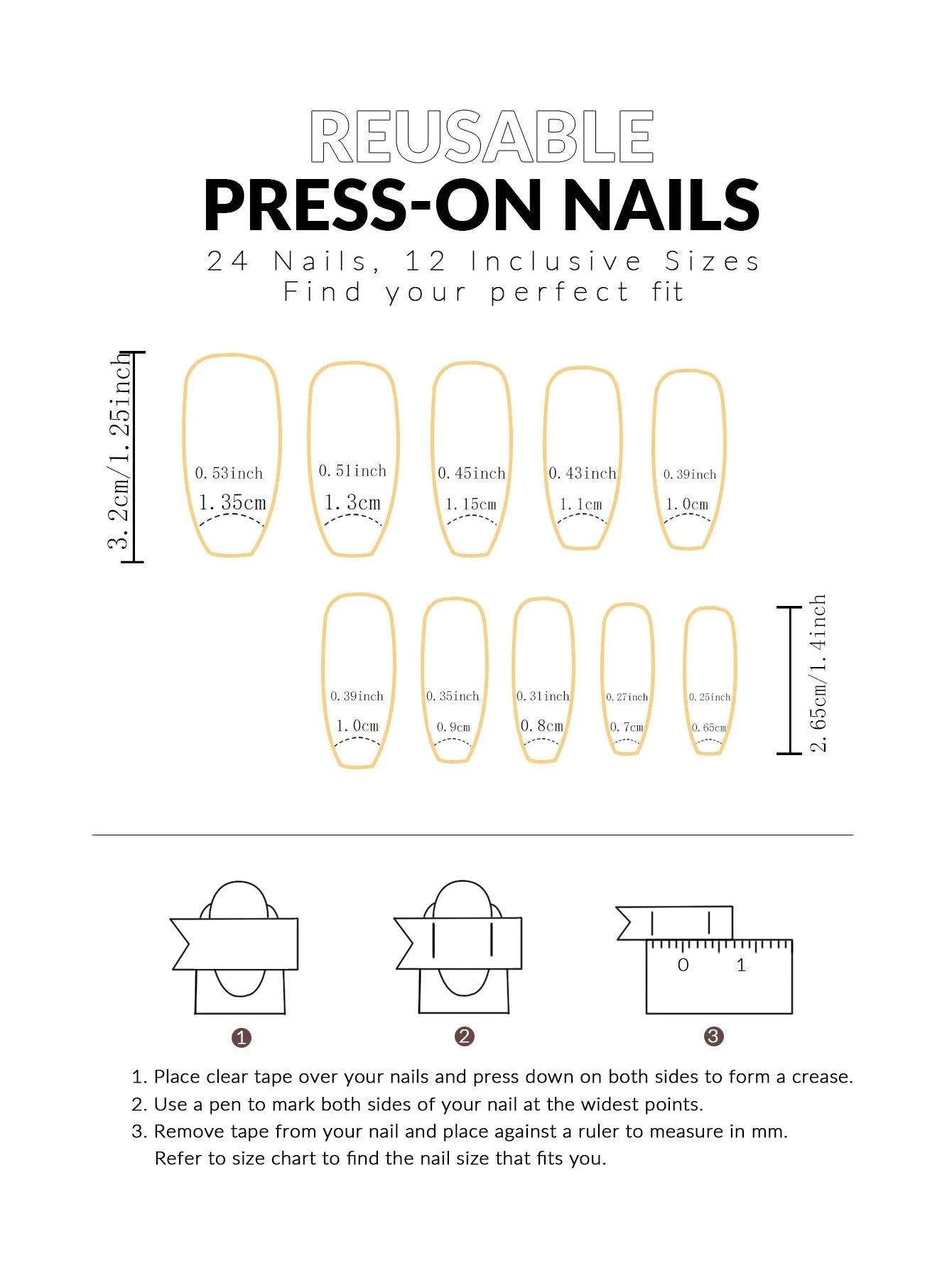 REUSABLE
PRESS-ON NAILS
24 Nails, 12 Inclusive Sizes
Find your perfect fit

3. 2cm/1. 25inch

0. 53inch
1. 35cm

0. 51inch
1. 3cm

0. 45inch
1. 15cm

0. 43inch
1. 1cm

0. 39inch
1. 0cm

0. 39inch
1. 0cm

0. 35inch
0. 9cm

0. 31inch
0. 8cm

0. 27inch
0. 7cm

0. 25inch
0. 65cm

2. 65cm/1. 4inch

0 1

1
2
3

1. Place clear tape over your nails and press down on both sides to form a crease.
2. Use a pen to mark both sides of your nail at the widest points.
3. Remove tape from your nail and place against a ruler to measure in mm. Refer to size chart to find the nail size that fits you.