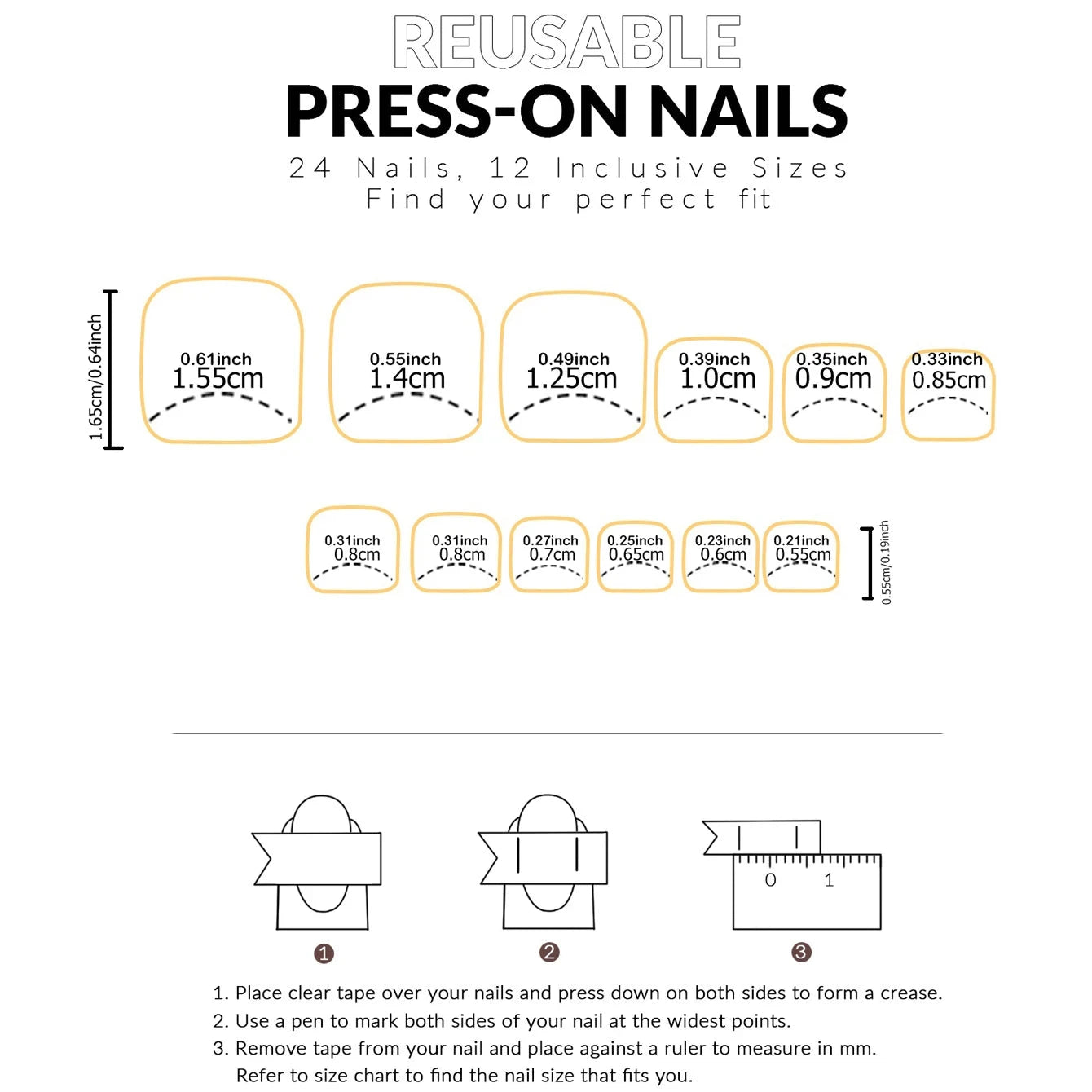 REUSABLE
PRESS-ON NAILS
24 Nails, 12 Inclusive Sizes
Find your perfect fit

1.65cm/0.64inch

0.61inch 1.55cm
0.55inch 1.4cm
0.49inch 1.25cm
0.39inch 1.0cm
0.35inch 0.9cm
0.33inch 0.85cm

0.31inch 0.8cm
0.31inch 0.8cm
0.27inch 0.7cm
0.25inch 0.65cm
0.23inch 0.6cm
0.21inch 0.55cm

0.55cm/0.19inch

0 1

❶ ❷ ❸

1. Place clear tape over your nails and press down on both sides to form a crease.
2. Use a pen to mark both sides of your nail at the widest points.
3. Remove tape from your nail and place against a ruler to measure in mm. Refer to size chart to find the nail size that fits you.