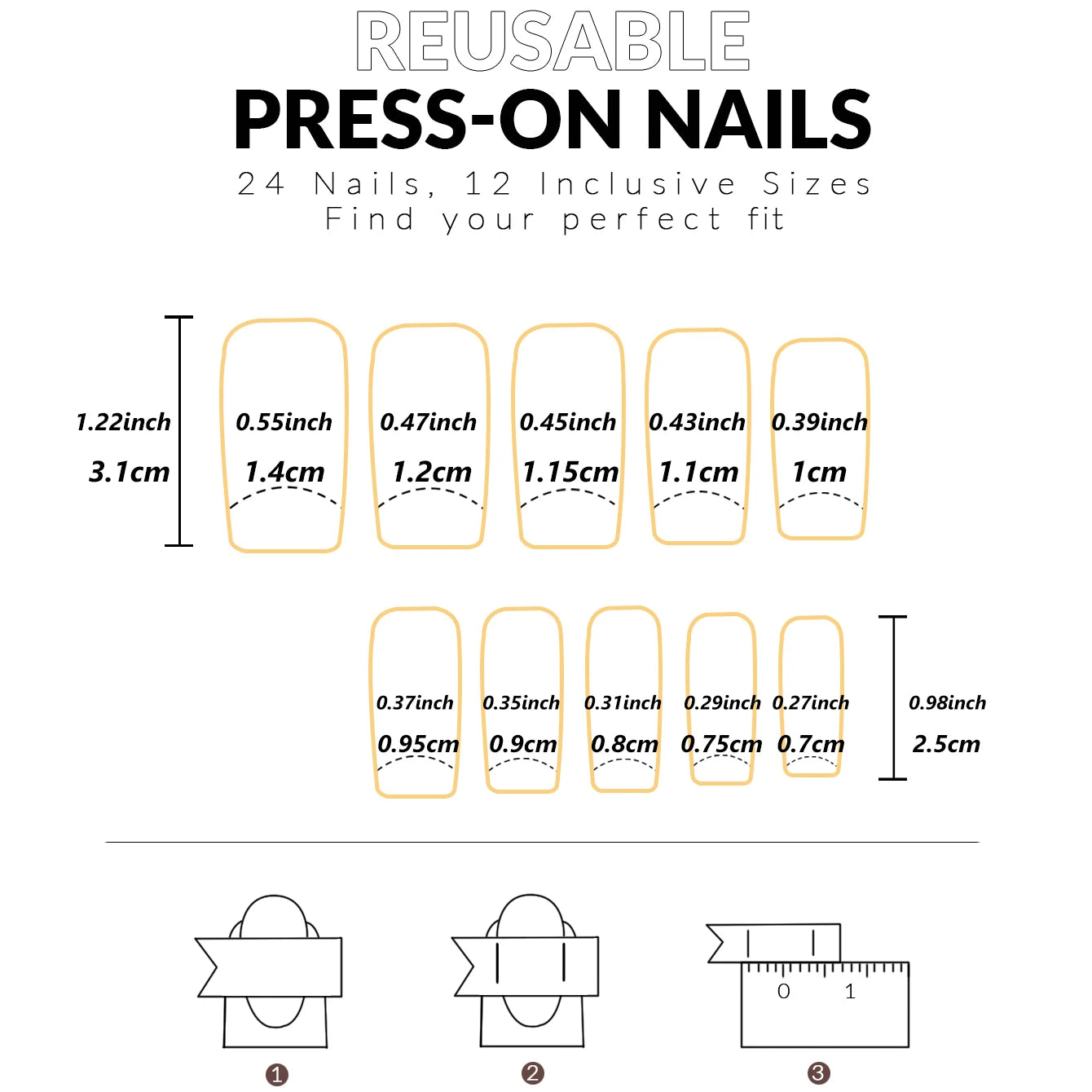 REUSABLE
PRESS-ON NAILS
24 Nails, 12 Inclusive Sizes
Find your perfect fit

1.22inch
3.1cm

0.55inch
1.4cm

0.47inch
1.2cm

0.45inch
1.15cm

0.43inch
1.1cm

0.39inch
1cm

0.37inch
0.95cm

0.35inch
0.9cm

0.31inch
0.8cm

0.29inch
0.75cm

0.27inch
0.7cm

0.98inch
2.5cm

0 1

❶ ❷ ❸