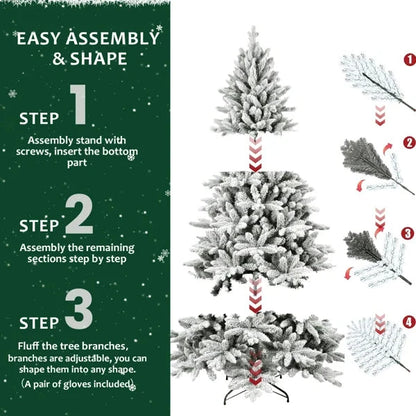 EASY ASSEMBLY & SHAPE

STEP 1

Assembly stand with screws, insert the bottom part

STEP 2

Assembly the remaining sections step by step

STEP 3

Fluff the tree branches, branches are adjustable, you can shape them into any shape.

(A pair of gloves included)

1

2

3

4