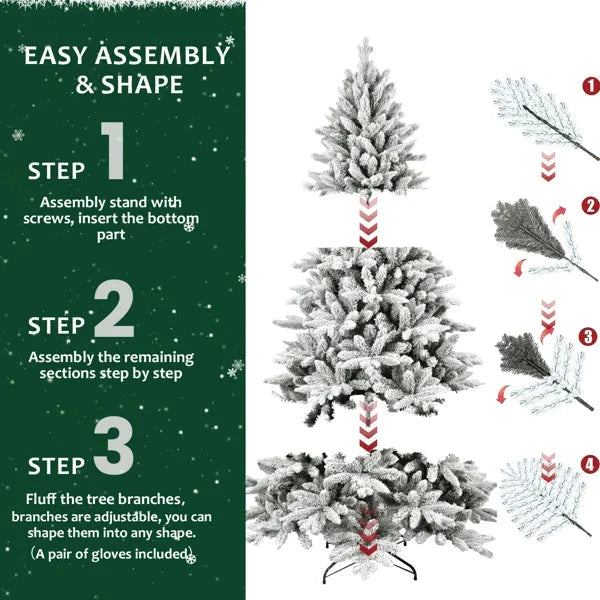 EASY ASSEMBLY & SHAPE

STEP 1

Assembly stand with screws, insert the bottom part

STEP 2

Assembly the remaining sections step by step

STEP 3

Fluff the tree branches, branches are adjustable, you can shape them into any shape.

（A pair of gloves included）

1

2

3

4