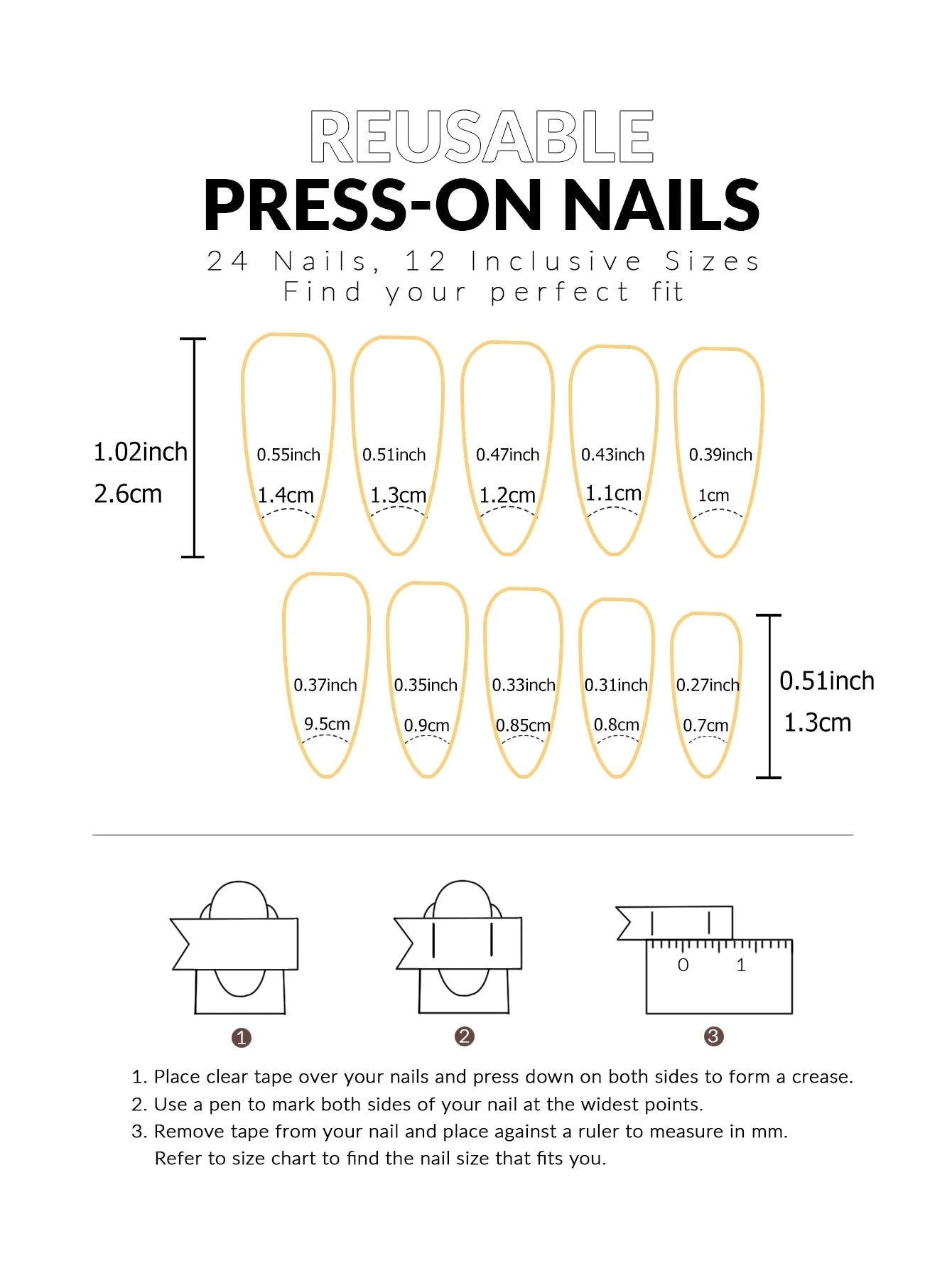 REUSABLE
PRESS-ON NAILS
24 Nails, 12 Inclusive Sizes
Find your perfect fit

1.02inch
2.6cm

0.55inch
1.4cm

0.51inch
1.3cm

0.47inch
1.2cm

0.43inch
1.1cm

0.39inch
1cm

0.37inch
9.5cm

0.35inch
0.9cm

0.33inch
0.85cm

0.31inch
0.8cm

0.27inch
0.7cm

0.51inch
1.3cm

0 1

❶ ❷ ❸

1. Place clear tape over your nails and press down on both sides to form a crease.
2. Use a pen to mark both sides of your nail at the widest points.
3. Remove tape from your nail and place against a ruler to measure in mm. Refer to size chart to find the nail size that fits you.