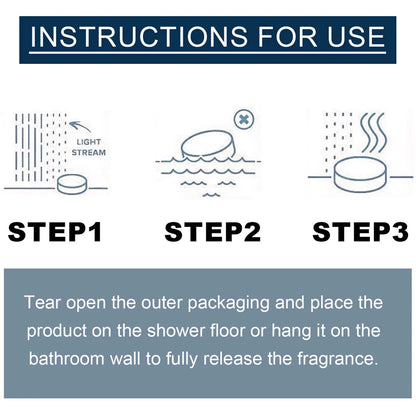 INSTRUCTIONS FOR USE

LIGHT STREAM

STEP1

STEP2

STEP3

Tear open the outer packaging and place the product on the shower floor or hang it on the bathroom wall to fully release the fragrance.