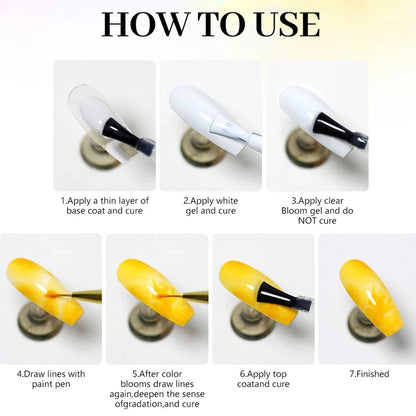 HOW TO USE

1.Apply a thin layer of base coat and cure

2.Apply white gel and cure

3.Apply clear Bloom gel and do NOT cure

4.Draw lines with paint pen

5.After color blooms draw lines again,deepen the sense ofgradation,and cure

6.Apply top coatand cure

7.Finished