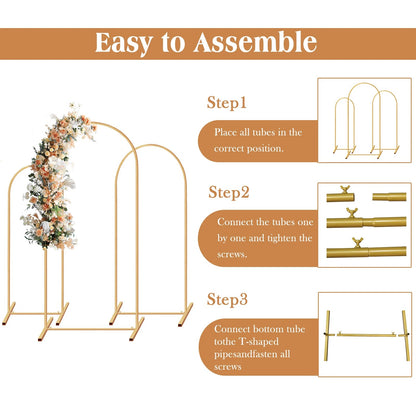 Easy to Assemble

Step1

Place all tubes in the correct position.

Step2

Connect the tubes one by one and tighten the screws.

Step3

Connect bottom tube tothe T-shaped pipesandfasten all screws