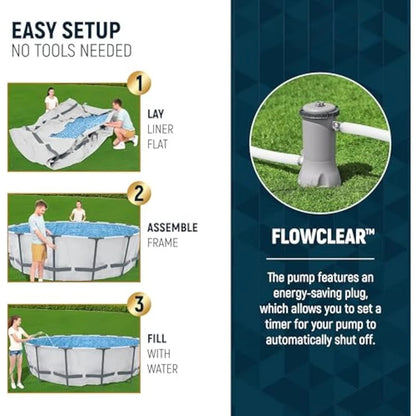 EASY SETUP
NO TOOLS NEEDED

1

LAY
LINER
FLAT

2

ASSEMBLE
FRAME

3

FILL
WITH
WATER

FLOWCLEAR™

The pump features an energy-saving plug, which allows you to set a timer for your pump to automatically shut off.