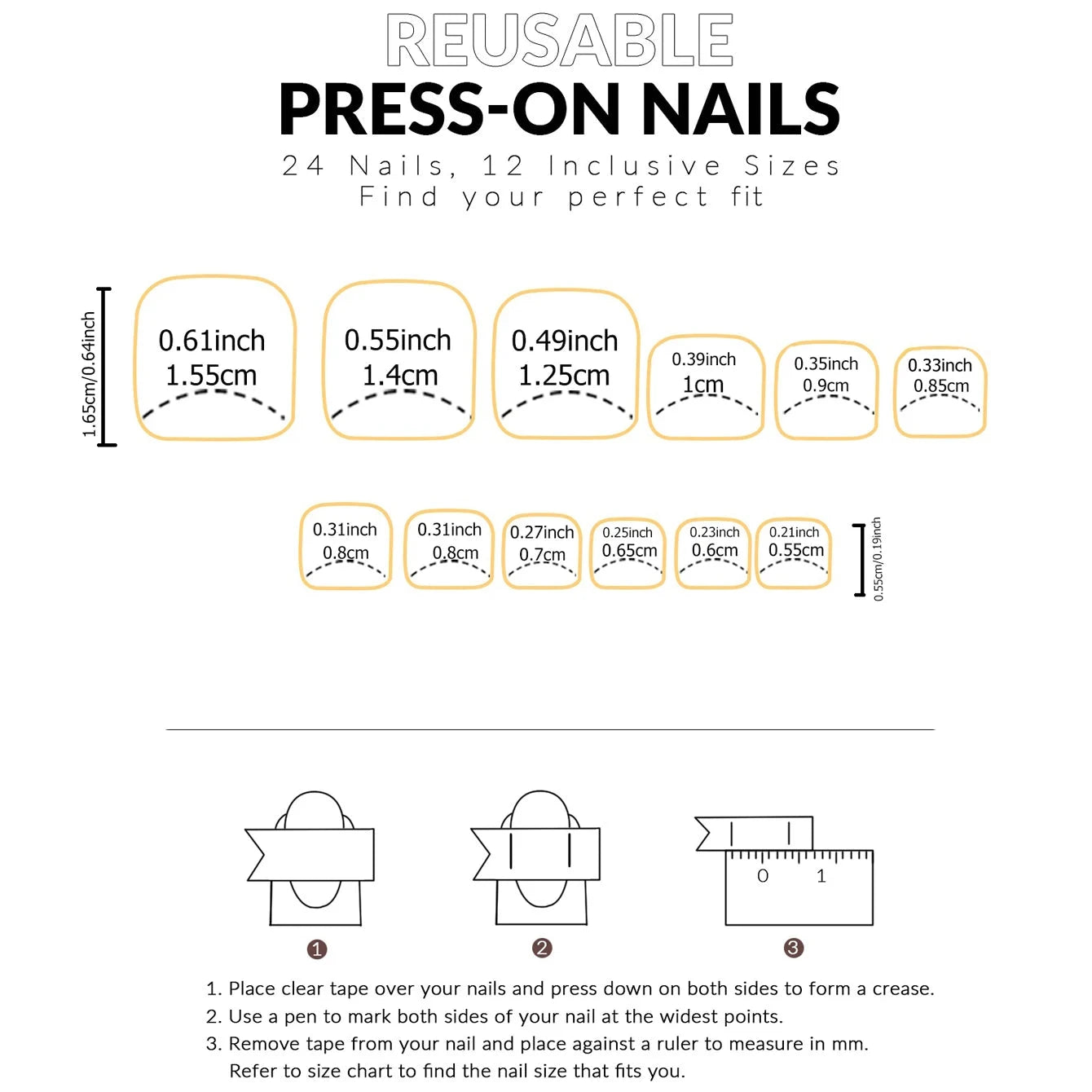 REUSABLE
PRESS-ON NAILS
24 Nails, 12 Inclusive Sizes
Find your perfect fit

1.65cm/0.64inch

0.61inch 1.55cm

0.55inch 1.4cm

0.49inch 1.25cm

0.39inch 1cm

0.35inch 0.9cm

0.33inch 0.85cm

0.31inch 0.8cm

0.31inch 0.8cm

0.27inch 0.7cm

0.25inch 0.65cm

0.23inch 0.6cm

0.21inch 0.55cm

0.55cm/0.19inch

0 1

1

2

3

1. Place clear tape over your nails and press down on both sides to form a crease.
2. Use a pen to mark both sides of your nail at the widest points.
3. Remove tape from your nail and place against a ruler to measure in mm. Refer to size chart to find the nail size that fits you.