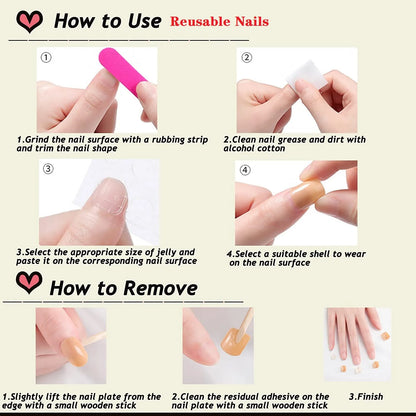 How to Use Reusable Nails

①

1.Grind the nail surface with a rubbing strip and trim the nail shape

②

2.Clean nail grease and dirt with alcohol cotton

③

3.Select the appropriate size of jelly and paste it on the corresponding nail surface

④

4.Select a suitable shell to wear on the nail surface

How to Remove

1.Slightly lift the nail plate from the edge with a small wooden stick

2.Clean the residual adhesive on the nail plate with a small wooden stick

3.Finish