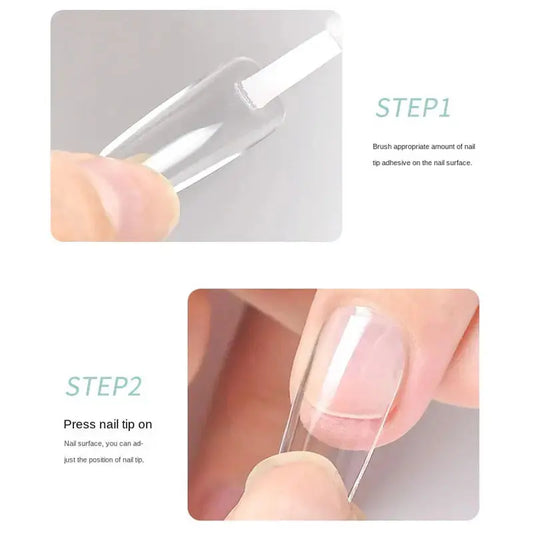 STEP1

Brush appropriate amount of nail tip adhesive on the nail surface.

STEP2

Press nail tip on

Nail surface, you can adjust the position of nail tip.