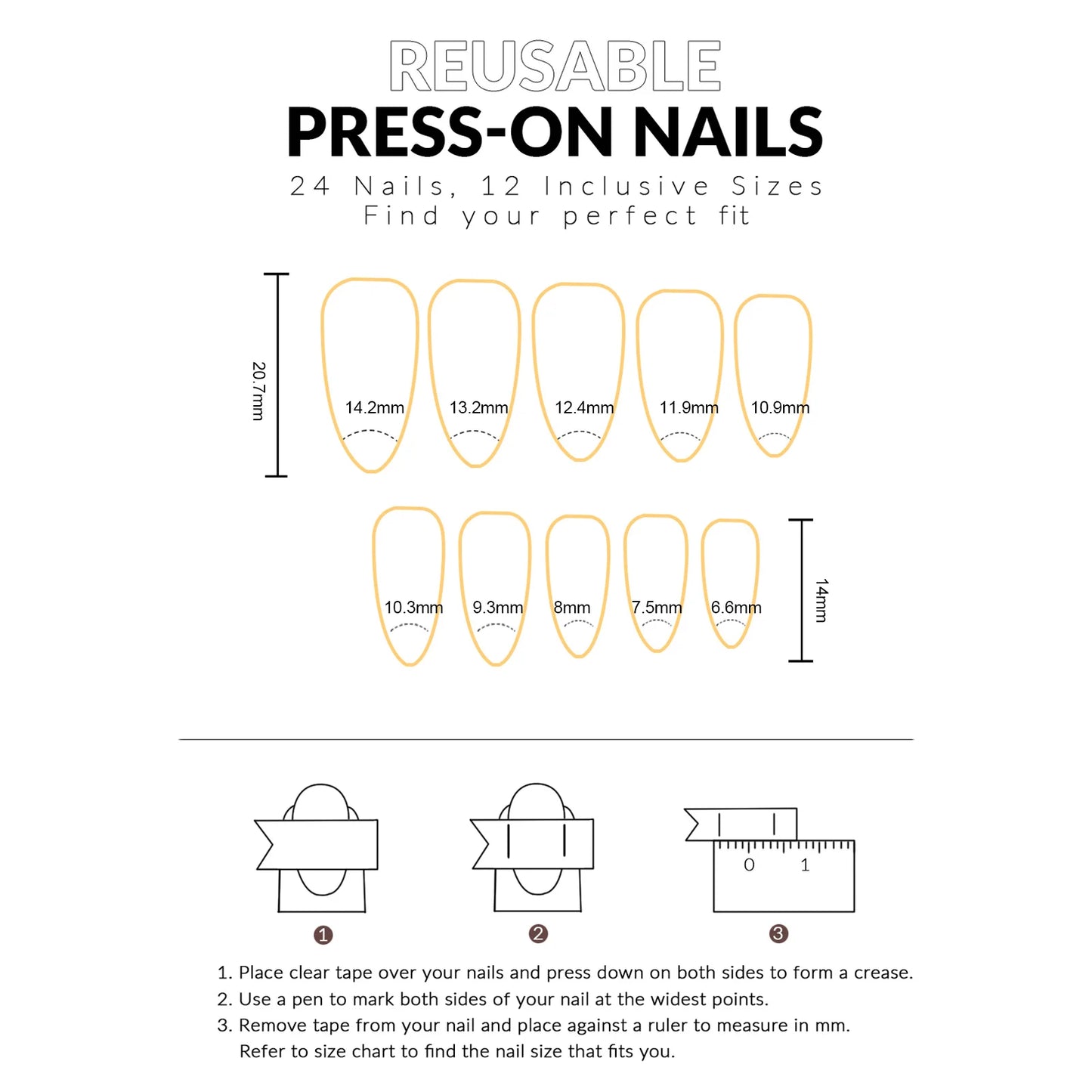 REUSABLE
PRESS-ON NAILS
24 Nails, 12 Inclusive Sizes
Find your perfect fit

20.7mm

14.2mm 13.2mm 12.4mm 11.9mm 10.9mm

10.3mm 9.3mm 8mm 7.5mm 6.6mm

14mm

0 1

1 2 3

1. Place clear tape over your nails and press down on both sides to form a crease.
2. Use a pen to mark both sides of your nail at the widest points.
3. Remove tape from your nail and place against a ruler to measure in mm. Refer to size chart to find the nail size that fits you.