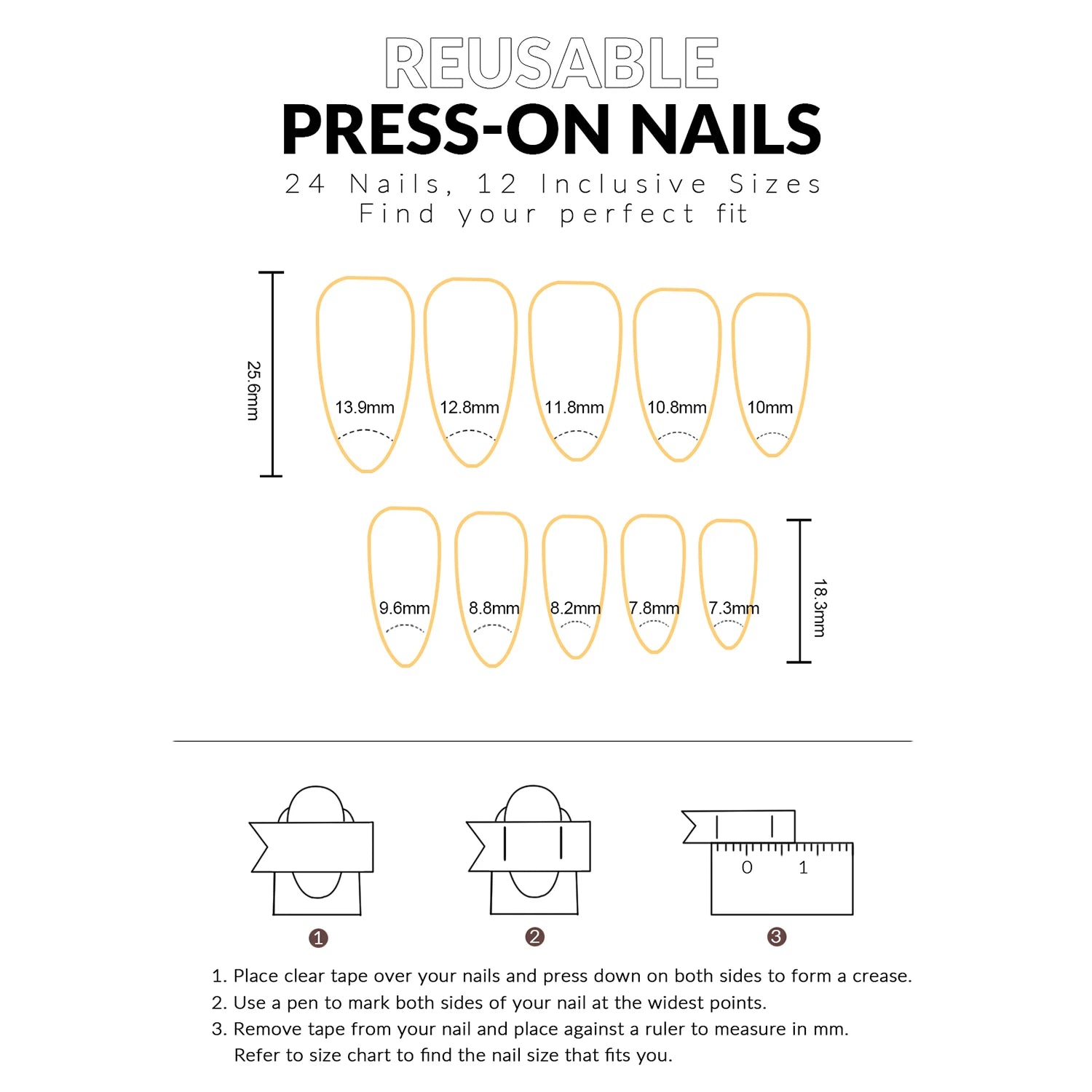 REUSABLE
PRESS-ON NAILS
24 Nails, 12 Inclusive Sizes
Find your perfect fit

25.6mm

13.9mm 12.8mm 11.8mm 10.8mm 10mm

9.6mm 8.8mm 8.2mm 7.8mm 7.3mm

18.3mm

0 1

1 2 3

1. Place clear tape over your nails and press down on both sides to form a crease.
2. Use a pen to mark both sides of your nail at the widest points.
3. Remove tape from your nail and place against a ruler to measure in mm.
Refer to size chart to find the nail size that fits you.