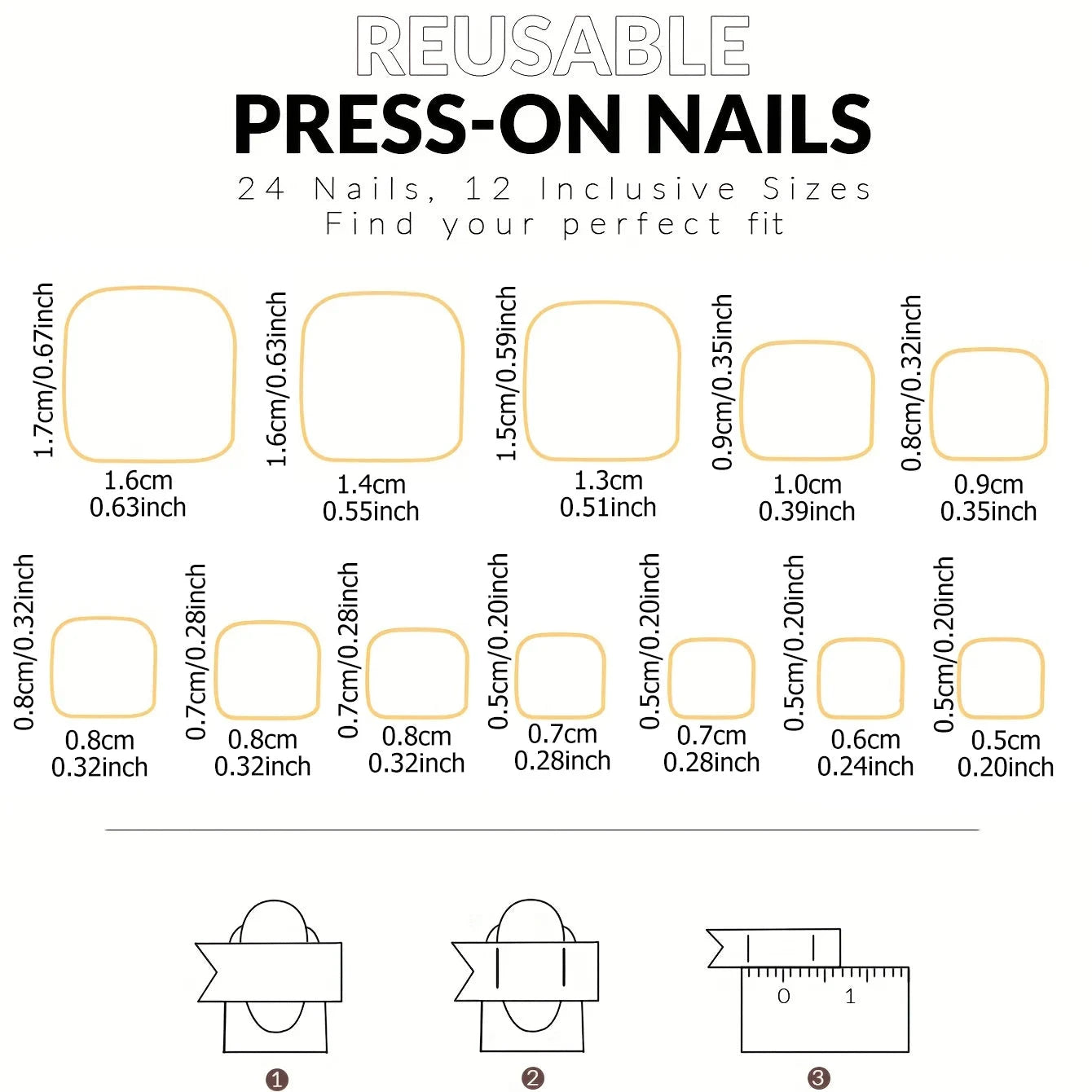 REUSABLE
PRESS-ON NAILS
24 Nails, 12 Inclusive Sizes
Find your perfect fit

1.7cm/0.67inch
1.6cm
0.63inch

1.6cm/0.63inch
1.4cm
0.55inch

1.5cm/0.59inch
1.3cm
0.51inch

0.9cm/0.35inch
1.0cm
0.39inch

0.8cm/0.32inch
0.9cm
0.35inch

0.8cm/0.32inch
0.8cm
0.32inch

0.7cm/0.28inch
0.8cm
0.32inch

0.7cm/0.28inch
0.8cm
0.32inch

0.5cm/0.20inch
0.7cm
0.28inch

0.5cm/0.20inch
0.7cm
0.28inch

0.5cm/0.20inch
0.6cm
0.24inch

0.5cm/0.20inch
0.5cm
0.20inch

0 1

❶ ❷ ❸