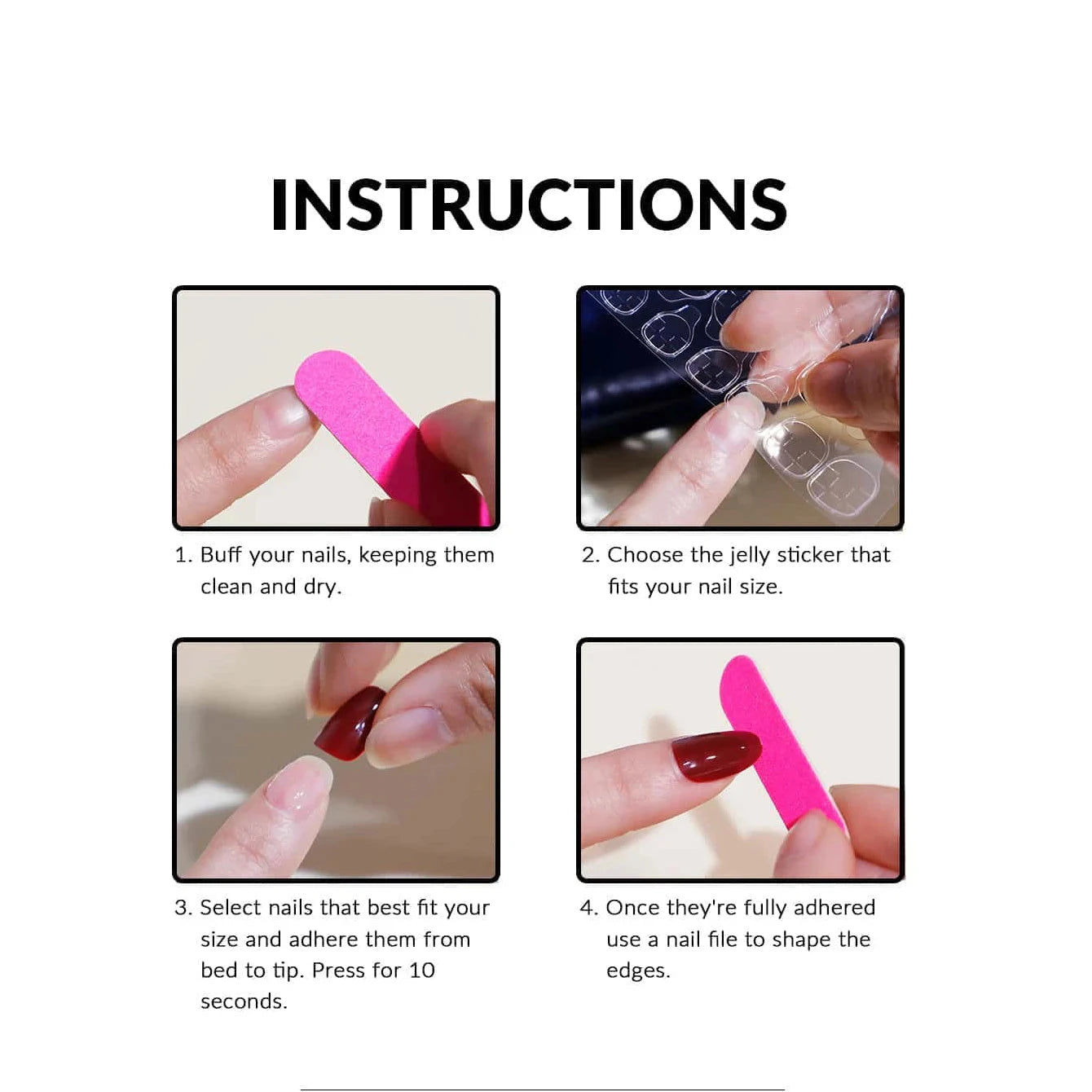 INSTRUCTIONS

1. Buff your nails, keeping them clean and dry.

2. Choose the jelly sticker that fits your nail size.

3. Select nails that best fit your size and adhere them from bed to tip. Press for 10 seconds.

4. Once they're fully adhered use a nail file to shape the edges.