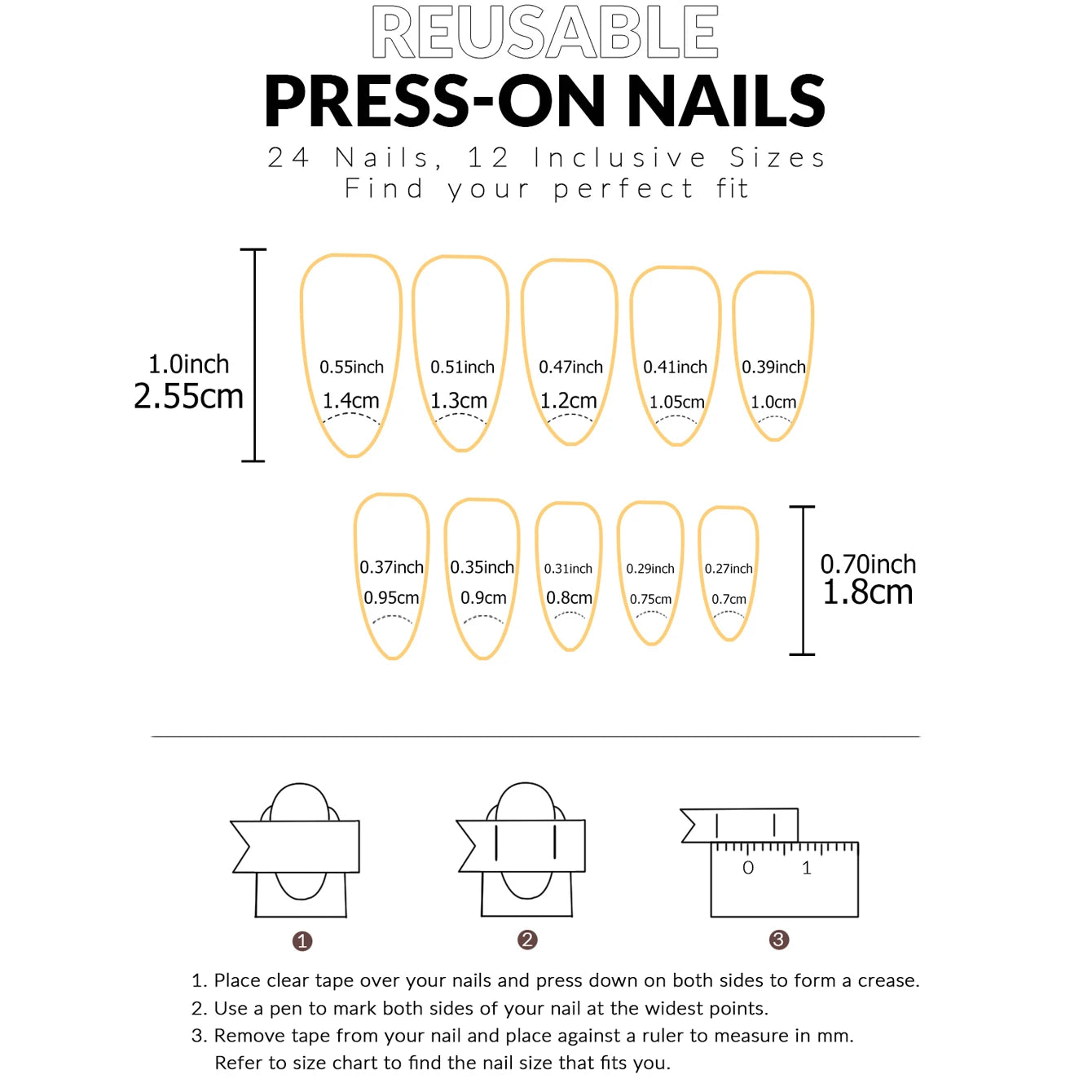 REUSABLE
PRESS-ON NAILS
24 Nails, 12 Inclusive Sizes
Find your perfect fit

1.0inch
2.55cm

0.55inch 1.4cm
0.51inch 1.3cm
0.47inch 1.2cm
0.41inch 1.05cm
0.39inch 1.0cm

0.37inch 0.95cm
0.35inch 0.9cm
0.31inch 0.8cm
0.29inch 0.75cm
0.27inch 0.7cm

0.70inch
1.8cm

0 1

❶ ❷ ❸

1. Place clear tape over your nails and press down on both sides to form a crease.
2. Use a pen to mark both sides of your nail at the widest points.
3. Remove tape from your nail and place against a ruler to measure in mm. Refer to size chart to find the nail size that fits you.