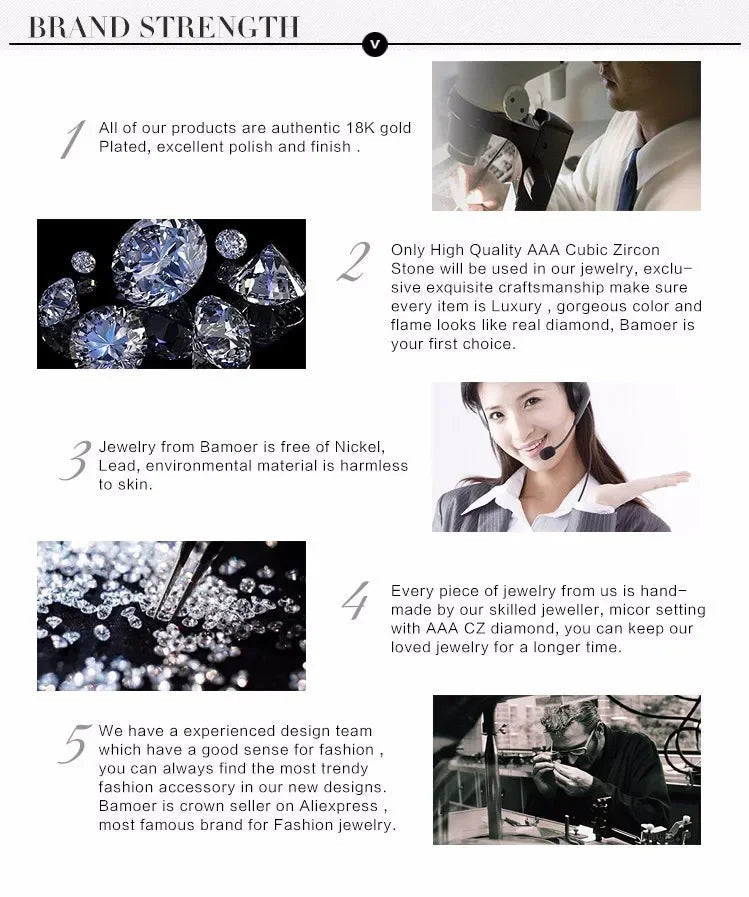 BRAND STRENGTH

v

1 All of our products are authentic 18K gold Plated, excellent polish and finish .

2 Only High Quality AAA Cubic Zircon Stone will be used in our jewelry, exclusive exquisite craftsmanship make sure every item is Luxury , gorgeous color and flame looks like real diamond, Bamoer is your first choice.

3 Jewelry from Bamoer is free of Nickel, Lead, environmental material is harmless to skin.

4 Every piece of jewelry from us is handmade by our skilled jeweller, micor setting with AAA CZ diamond, you can keep our loved jewelry for a longer time.

5 We have a experienced design team which have a good sense for fashion , you can always find the most trendy fashion accessory in our new designs. Bamoer is crown seller on Aliexpress , most famous brand for Fashion jewelry.