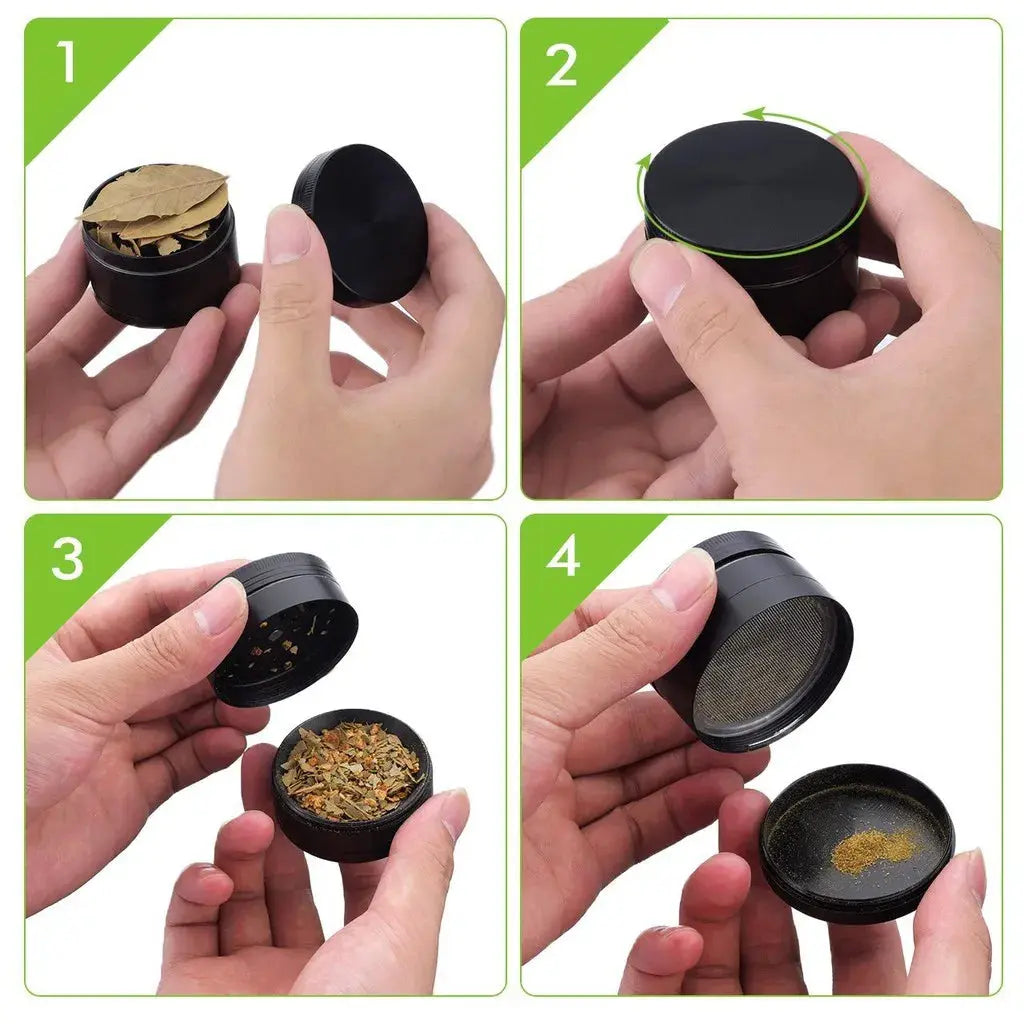 1

2

3

4