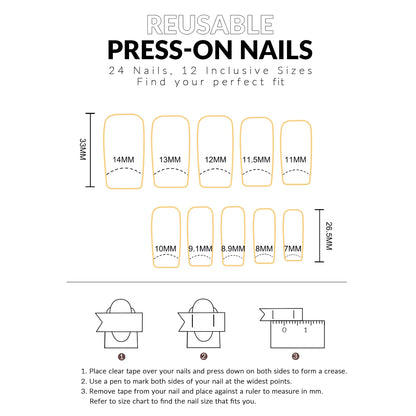 REUSABLE
PRESS-ON NAILS
24 Nails, 12 Inclusive Sizes
Find your perfect fit

33MM
14MM 13MM 12MM 11.5MM 11MM

10MM 9.1MM 8.9MM 8MM 7MM
26.5MM

0 1

1 2 3

1. Place clear tape over your nails and press down on both sides to form a crease.
2. Use a pen to mark both sides of your nail at the widest points.
3. Remove tape from your nail and place against a ruler to measure in mm. Refer to size chart to find the nail size that fits you.