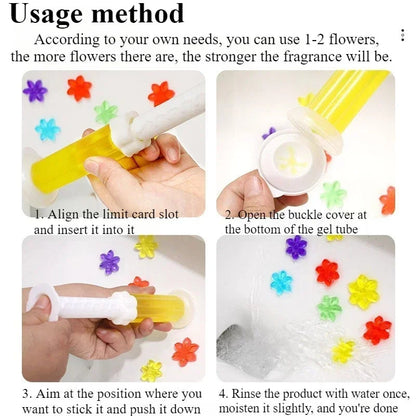 Usage method

According to your own needs, you can use 1-2 flowers, the more flowers there are, the stronger the fragrance will be.

1. Align the limit card slot and insert it into it

2. Open the buckle cover at the bottom of the gel tube

3. Aim at the position where you want to stick it and push it down

4. Rinse the product with water once, moisten it slightly, and you're done