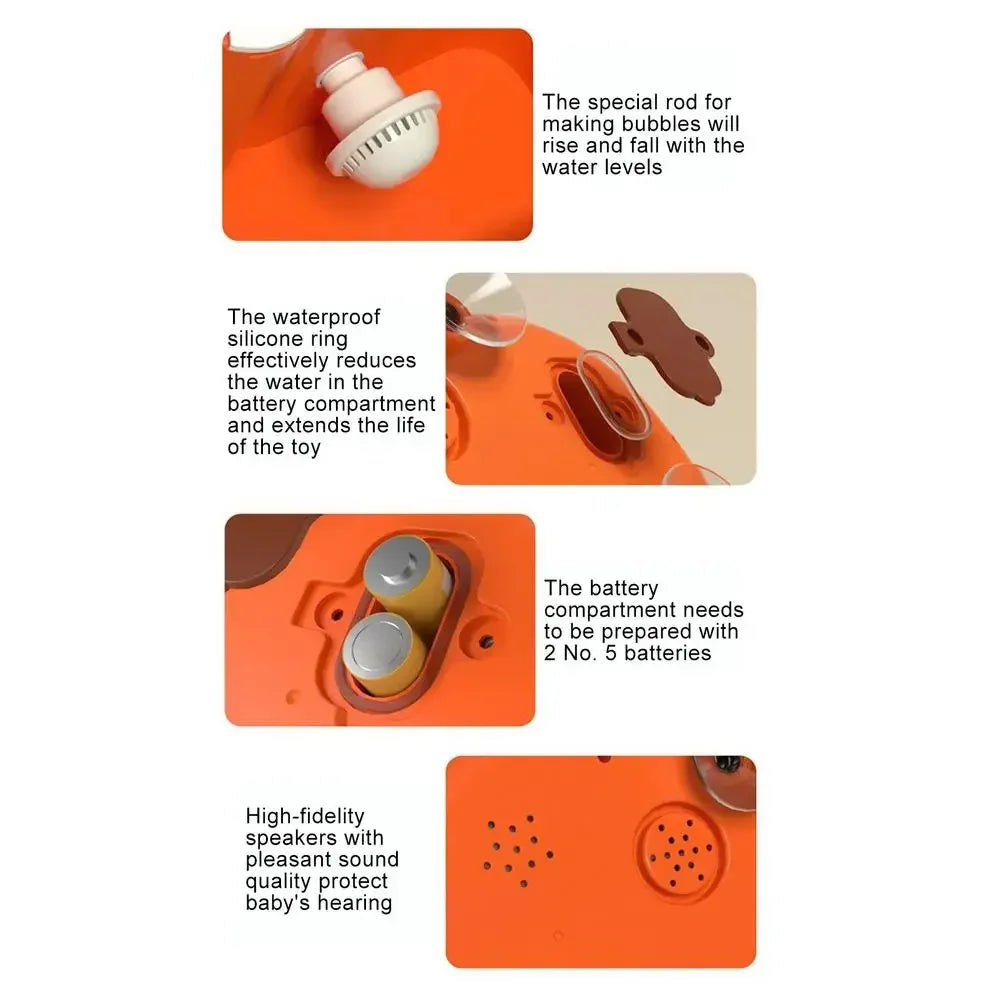 The special rod for making bubbles will rise and fall with the water levels

The waterproof silicone ring effectively reduces the water in the battery compartment and extends the life of the toy

The battery compartment needs to be prepared with 2 No. 5 batteries

High-fidelity speakers with pleasant sound quality protect baby's hearing